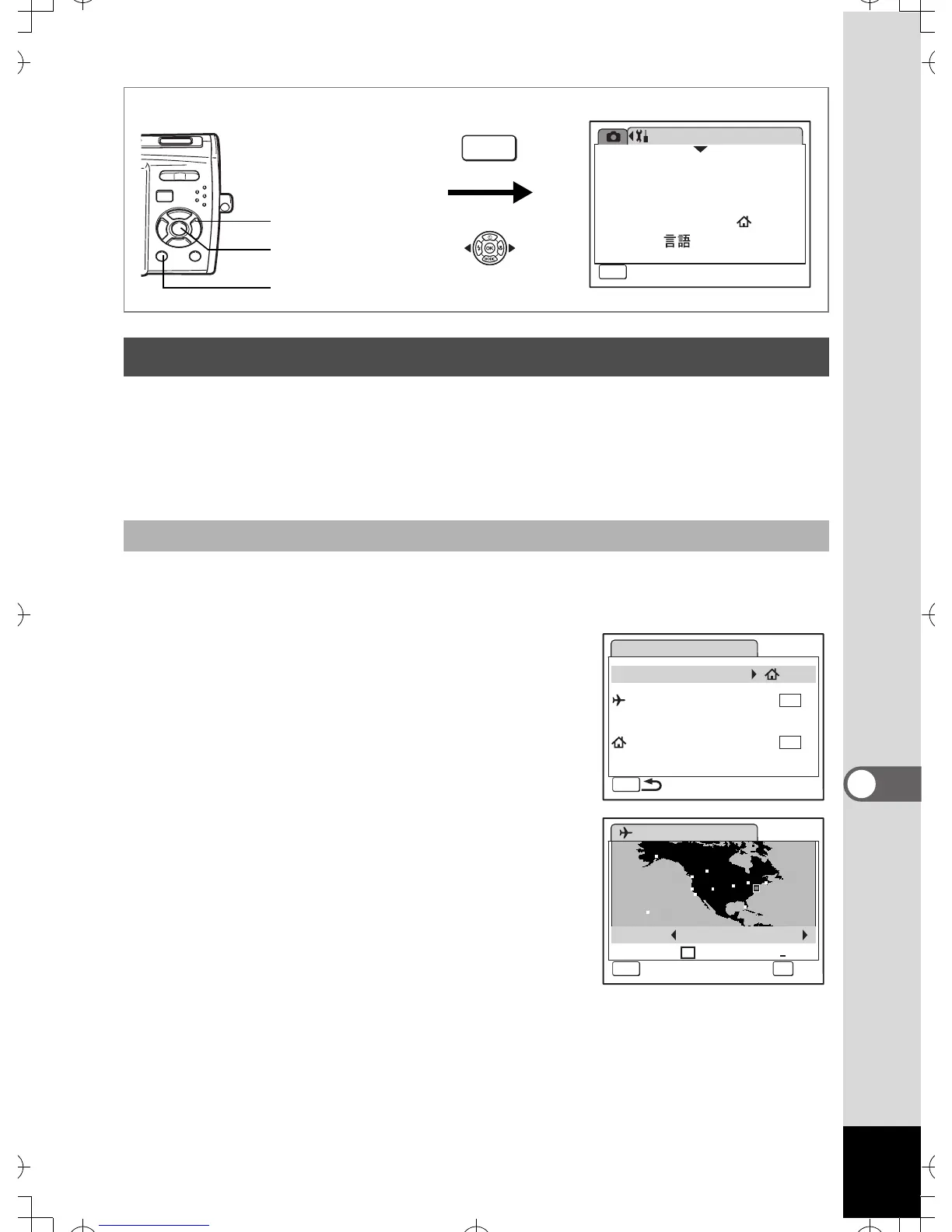 言語