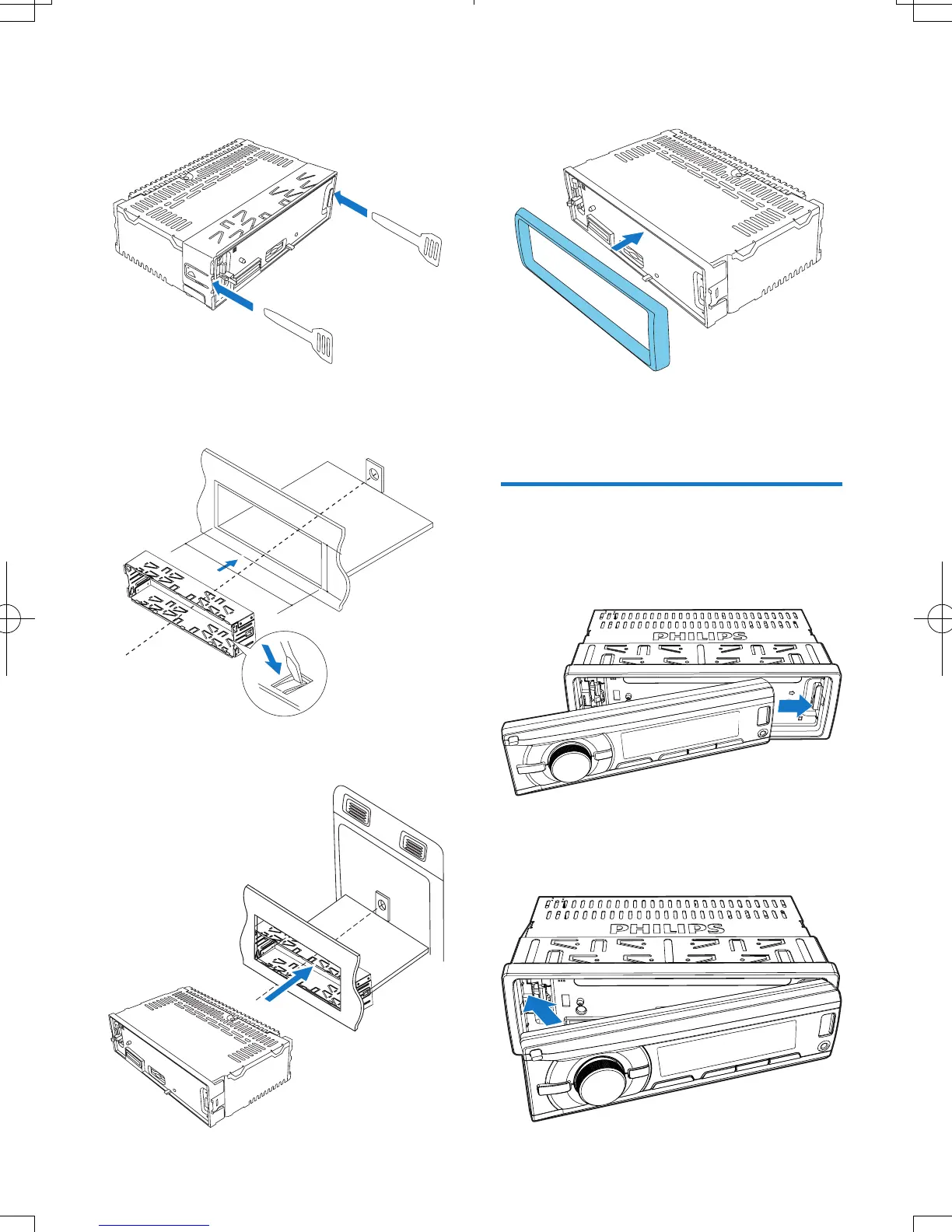 PHILIPS

PHILIPS