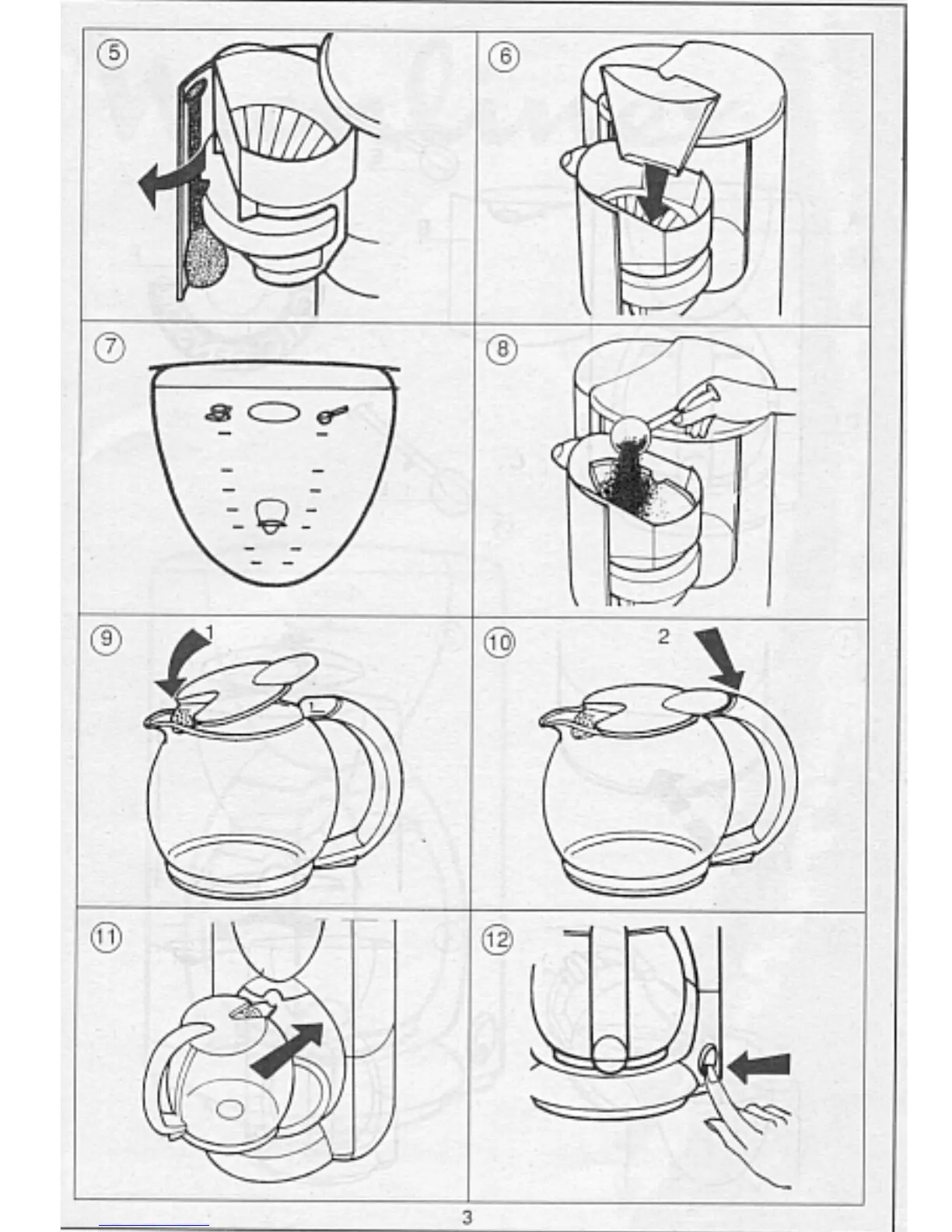 ⑤

⑥

⑦

⑧

⑨
1

⑩
2

⑪

⑫

3