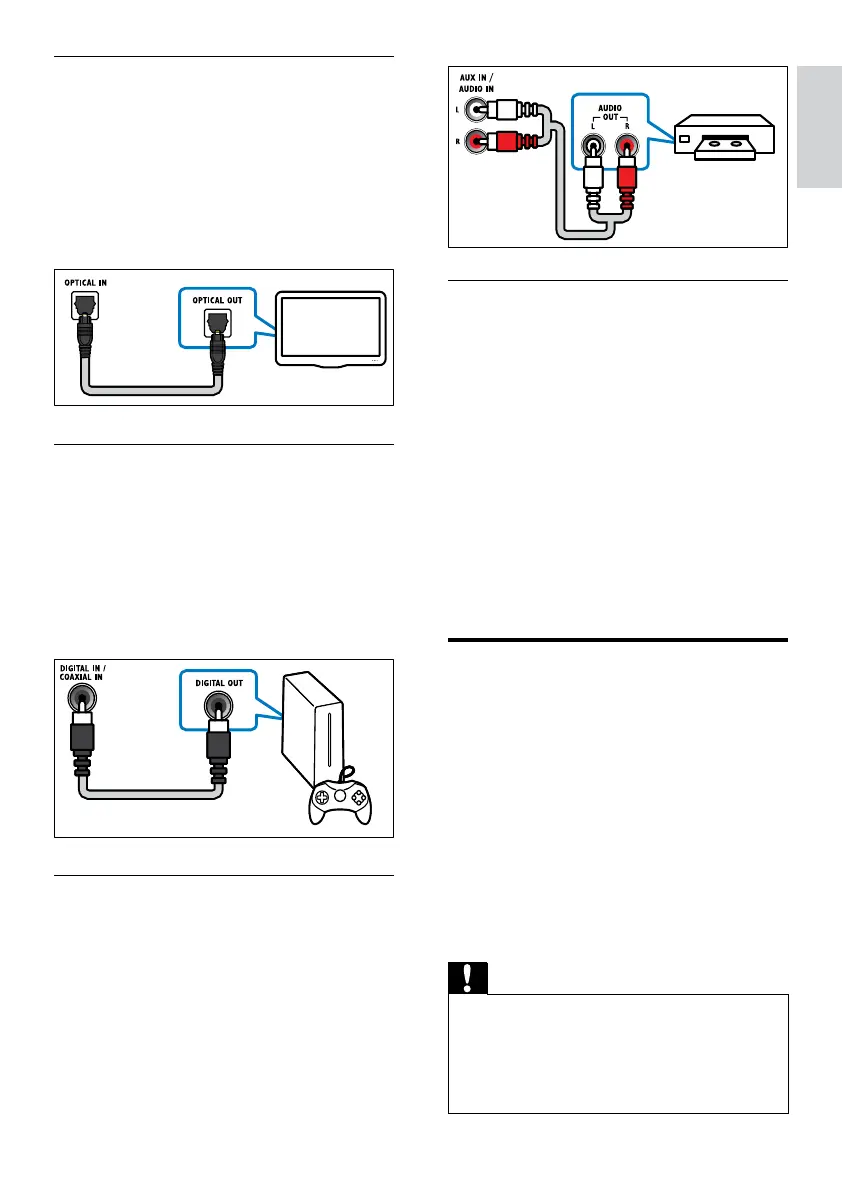 OPTICAL IN

OPTICAL OUT

DIGITAL IN / COAXIAL IN

DIGITAL OUT

AUX IN / AUDIO IN

L

R

AUDIO OUT

L

R