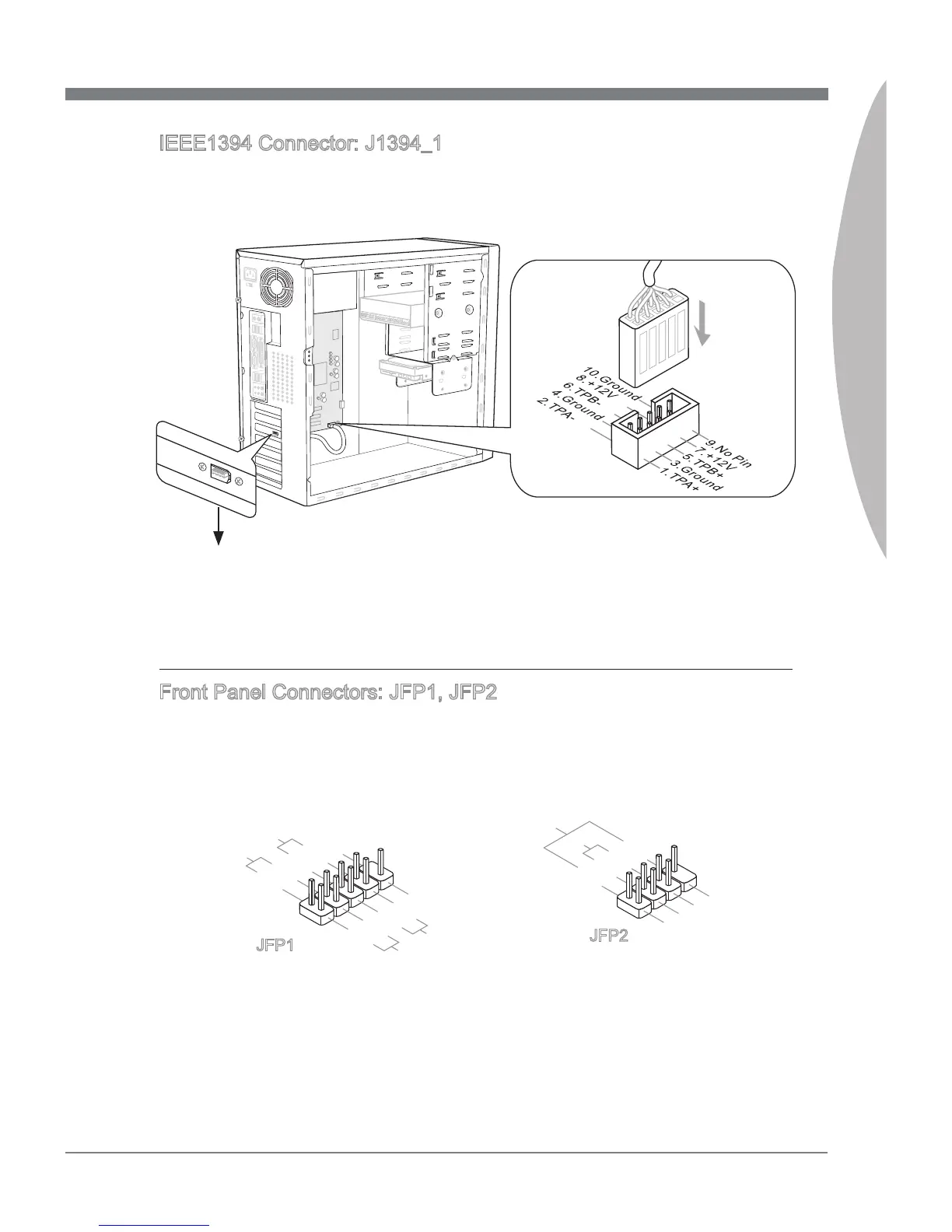 IEEE1394 Connector: J1394_1

10.Ground
8.+12V
6.TPB-
4.Ground
2.TPA-

9.No Pin
7.+12V
5.TPB+
3.Ground
1.TPA+

Front Panel Connectors: JFP1, JFP2

JFP1

JFP2