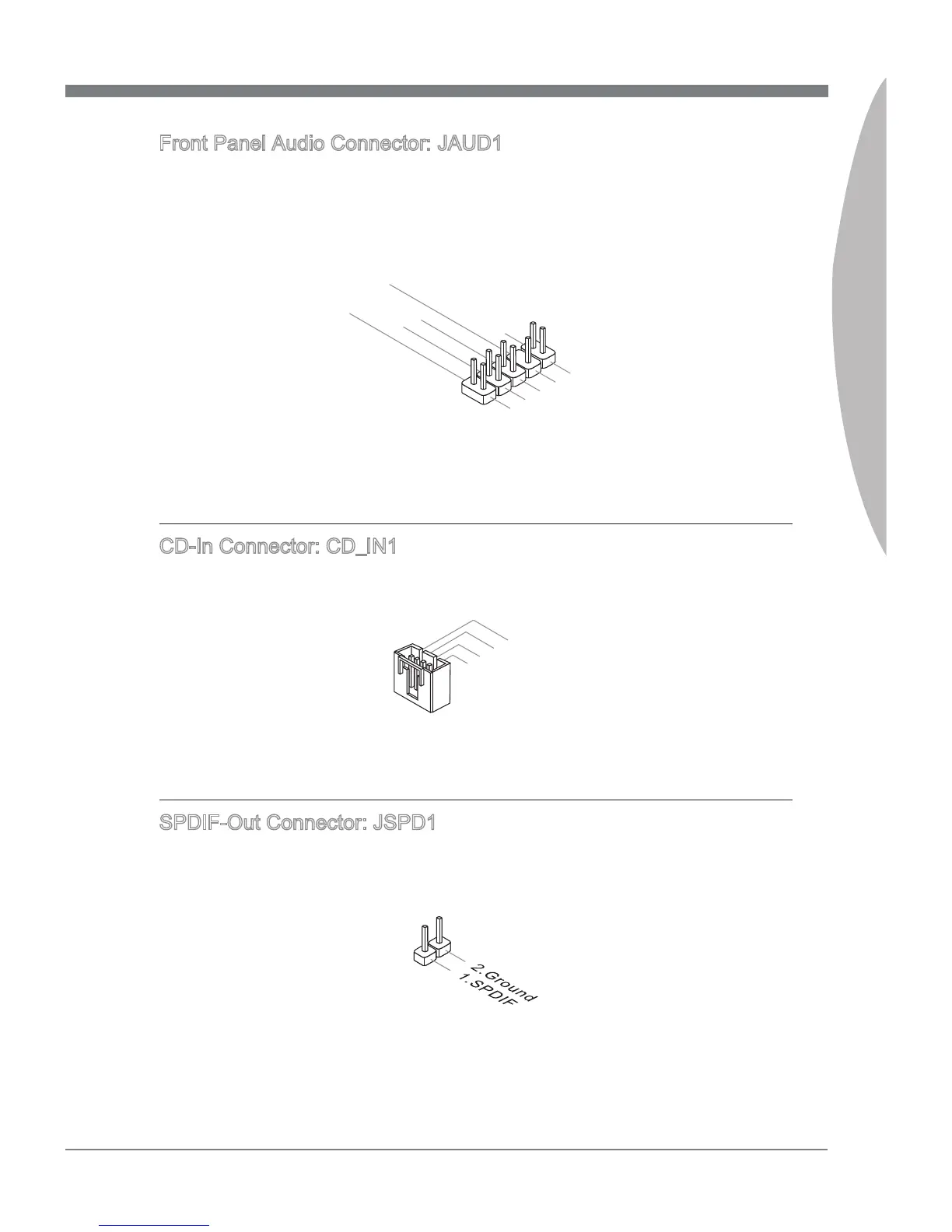 Front Panel Audio Connector: JAUD1

CD-In Connector: CD_IN1

SPDIF-Out Connector: JSPD1

2.Ground
1.SPDIF