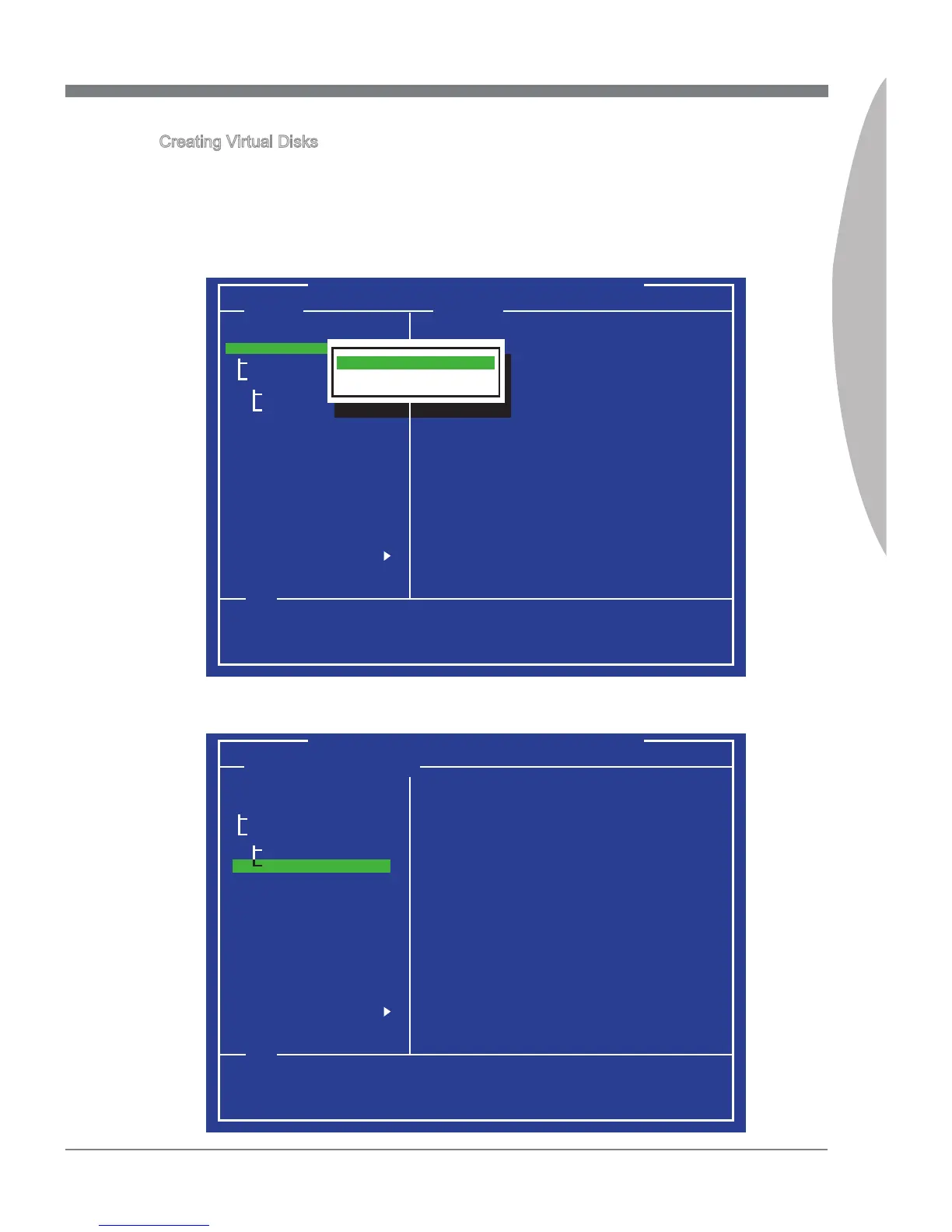 Creating Virtual Disks