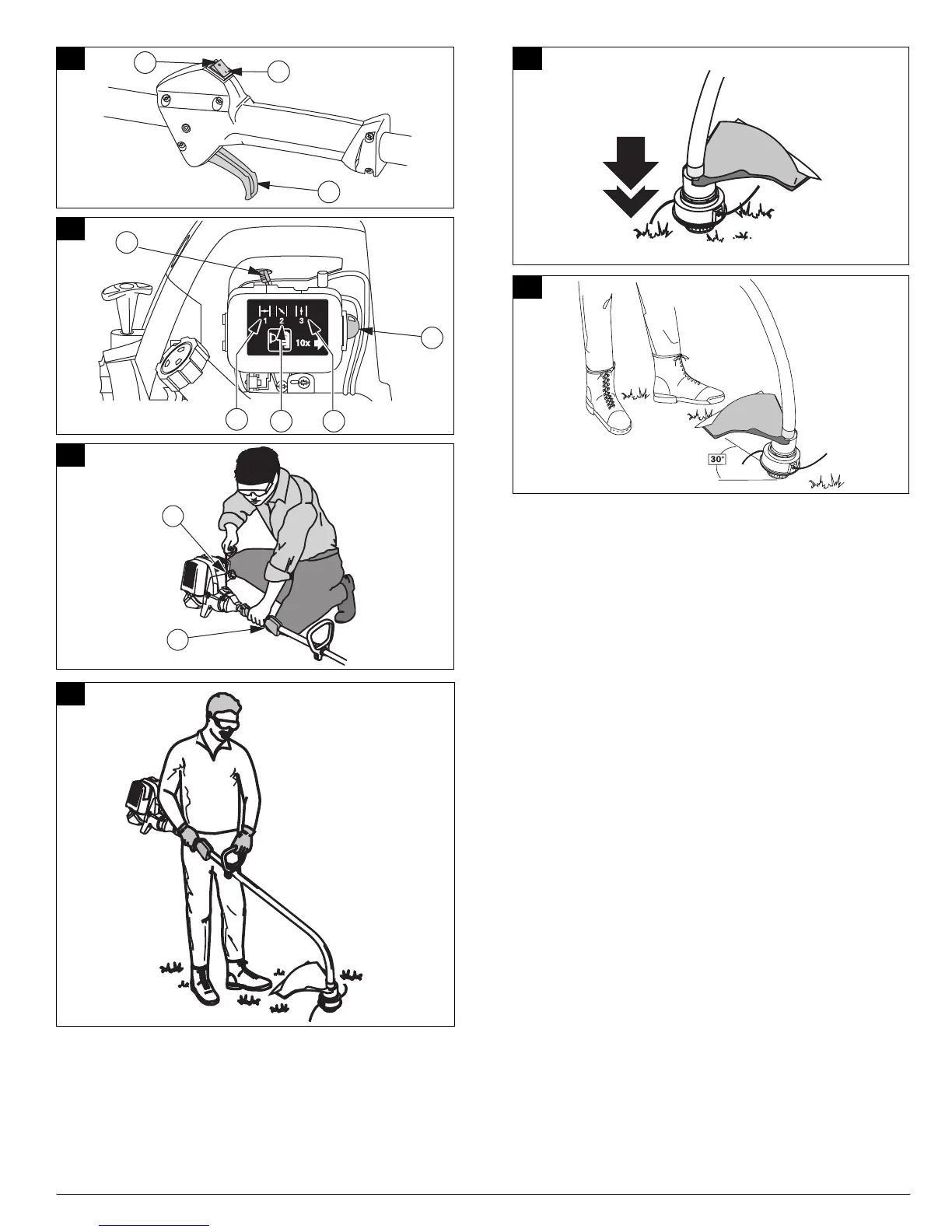 1 2 3

10x

30°