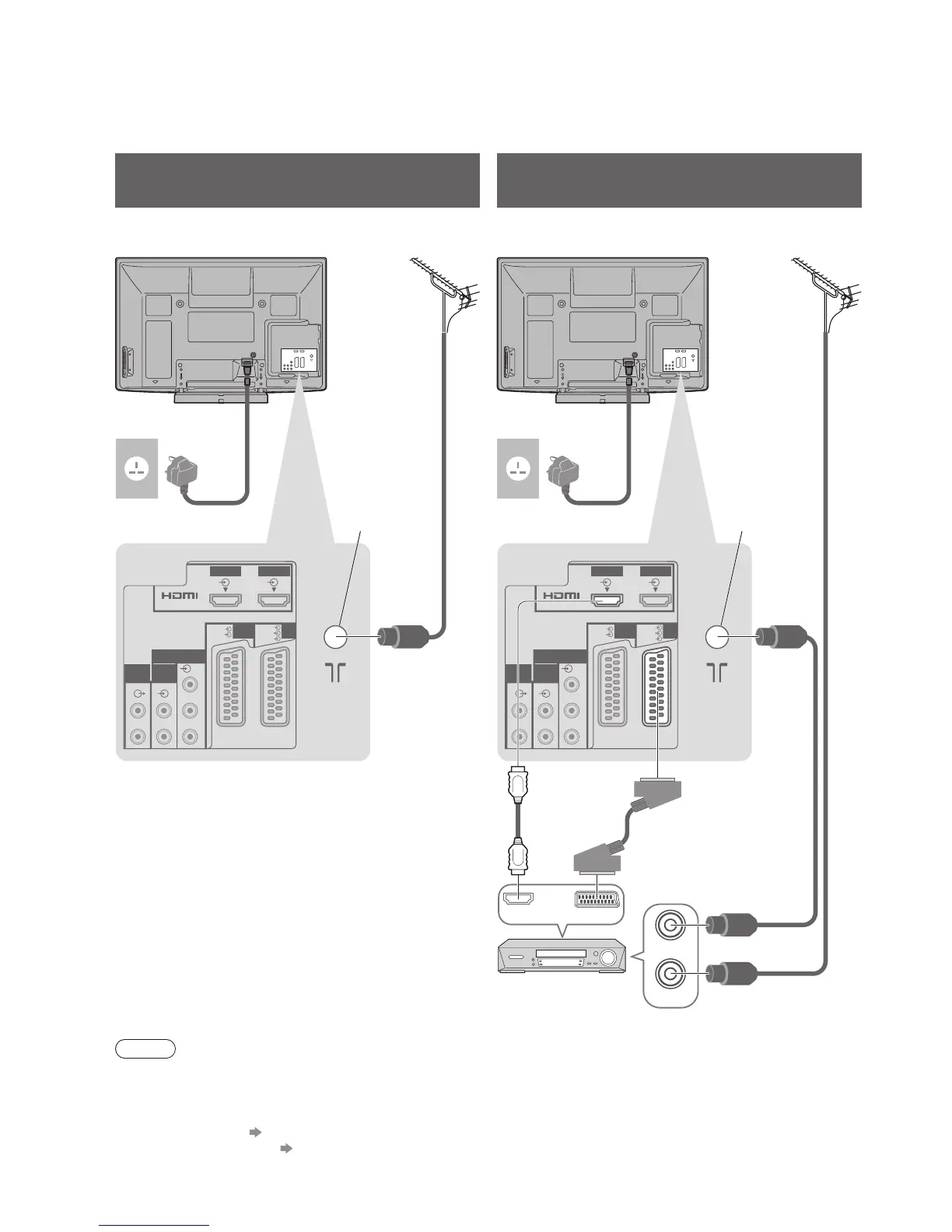 HDMI

HDMI