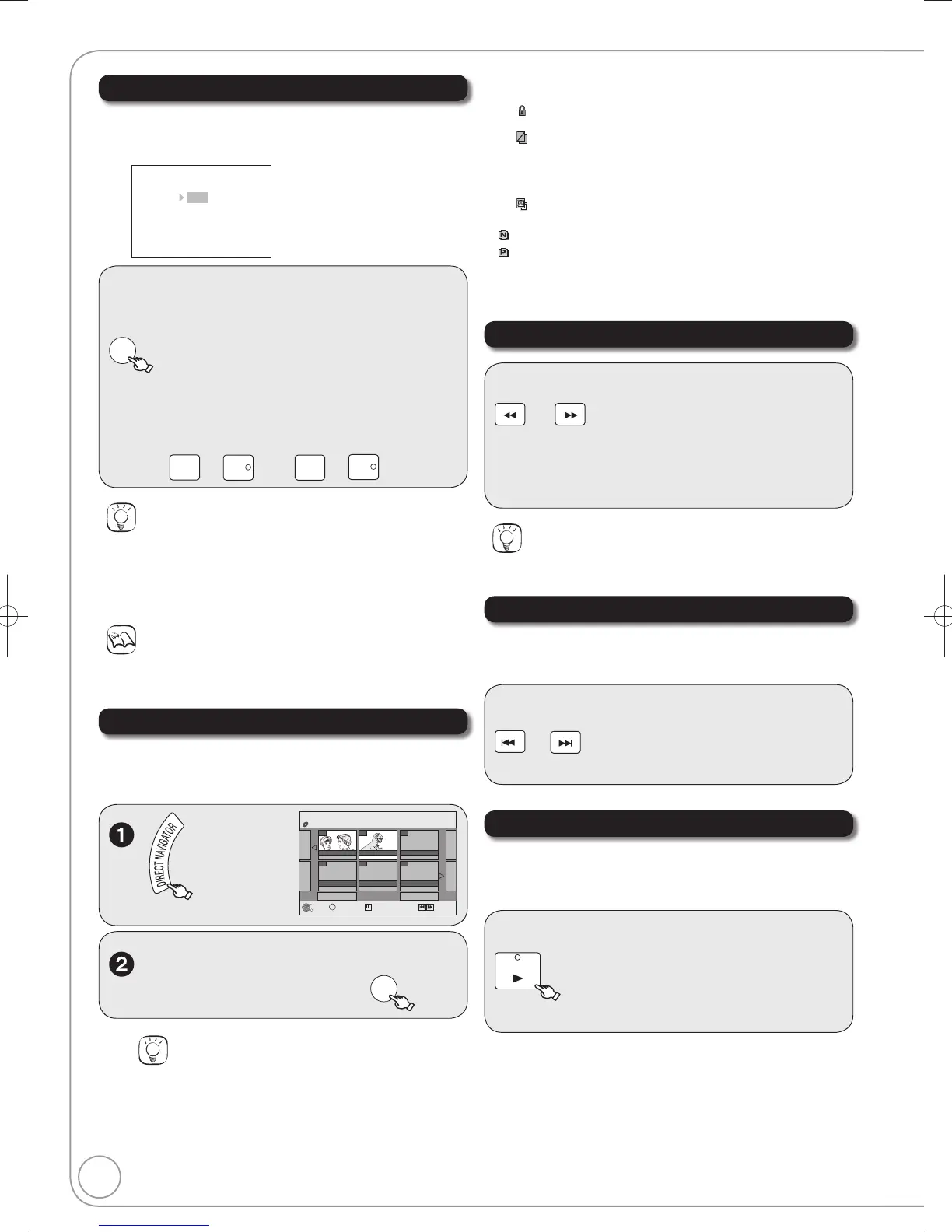 DIRECT NAVIGATOR