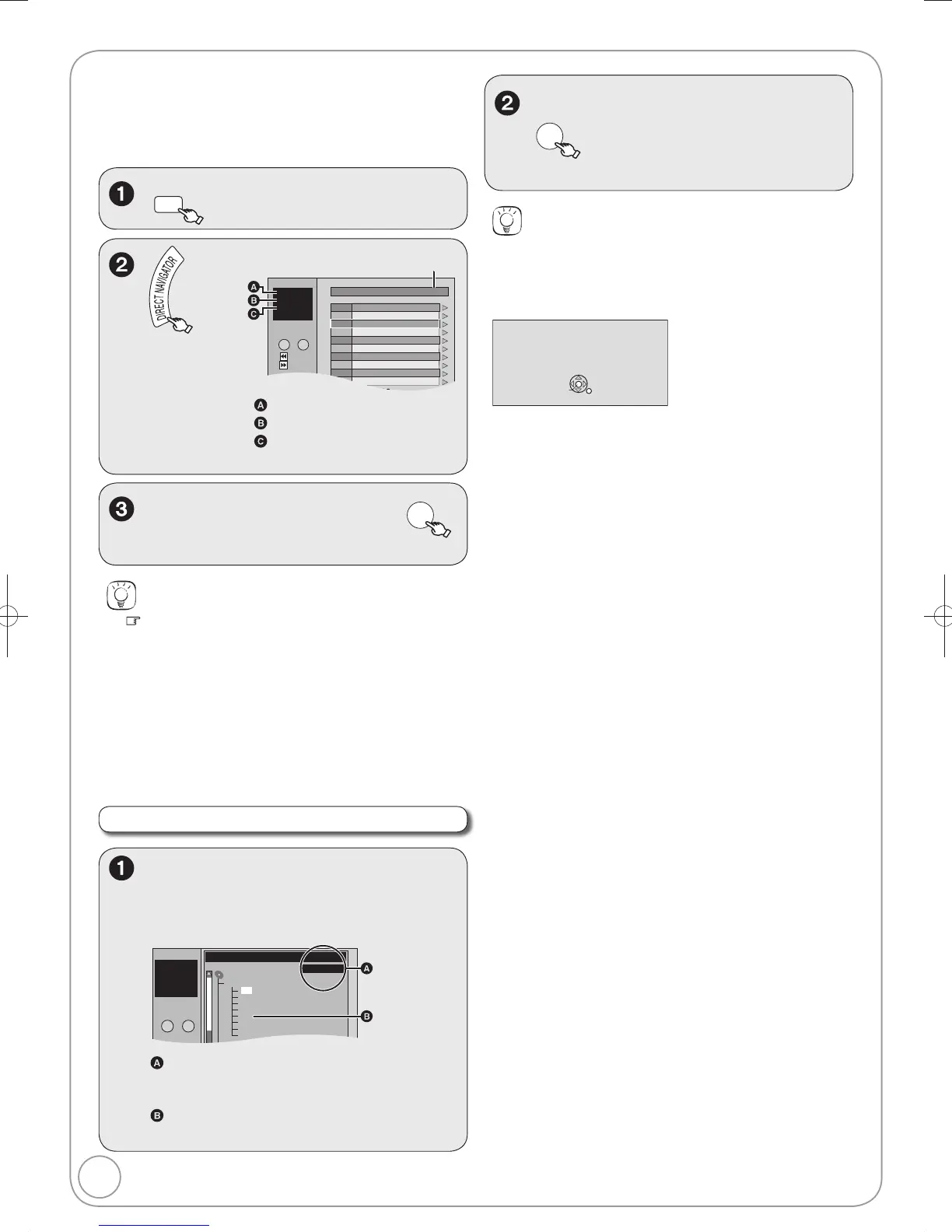 DIRECT NAVIGATOR