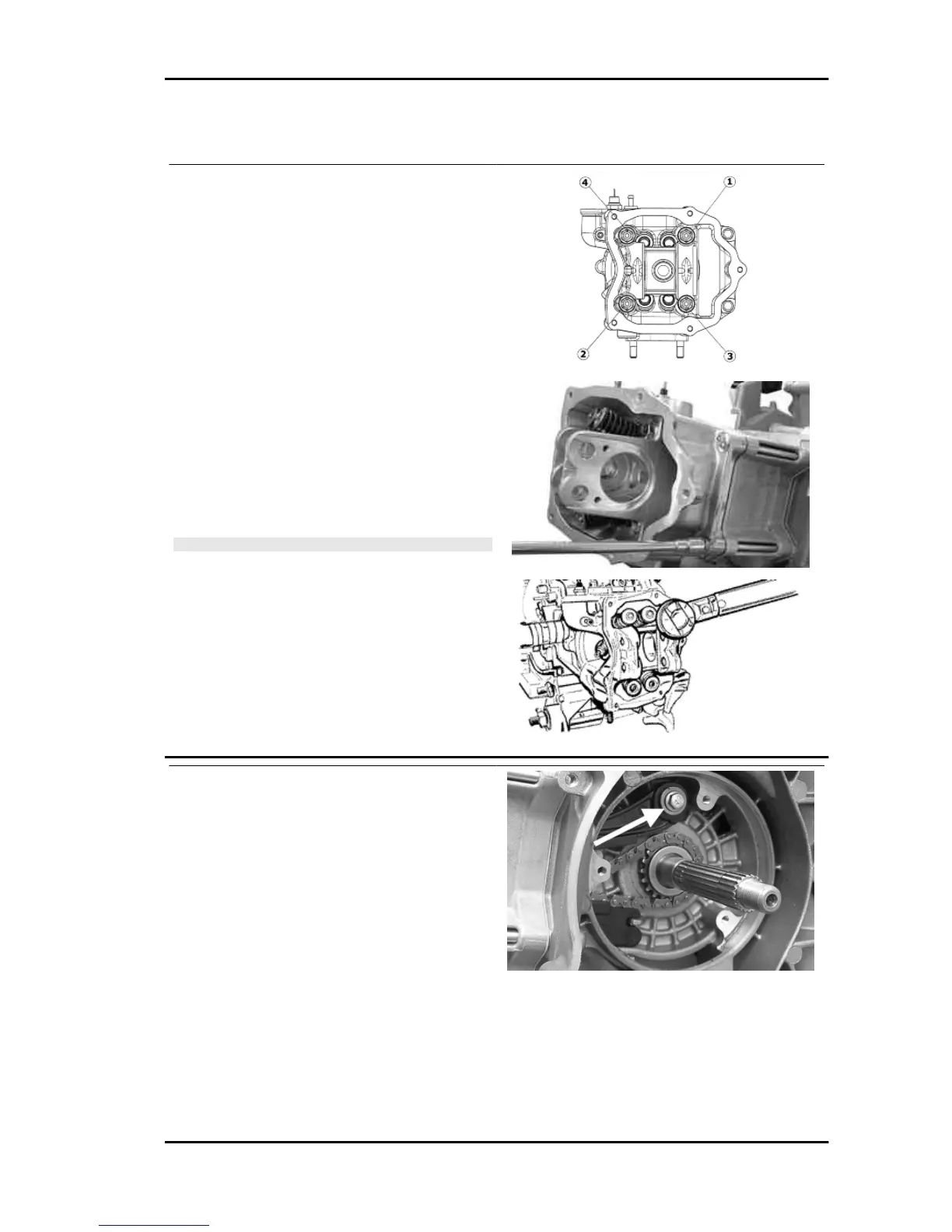 4

1

2

3