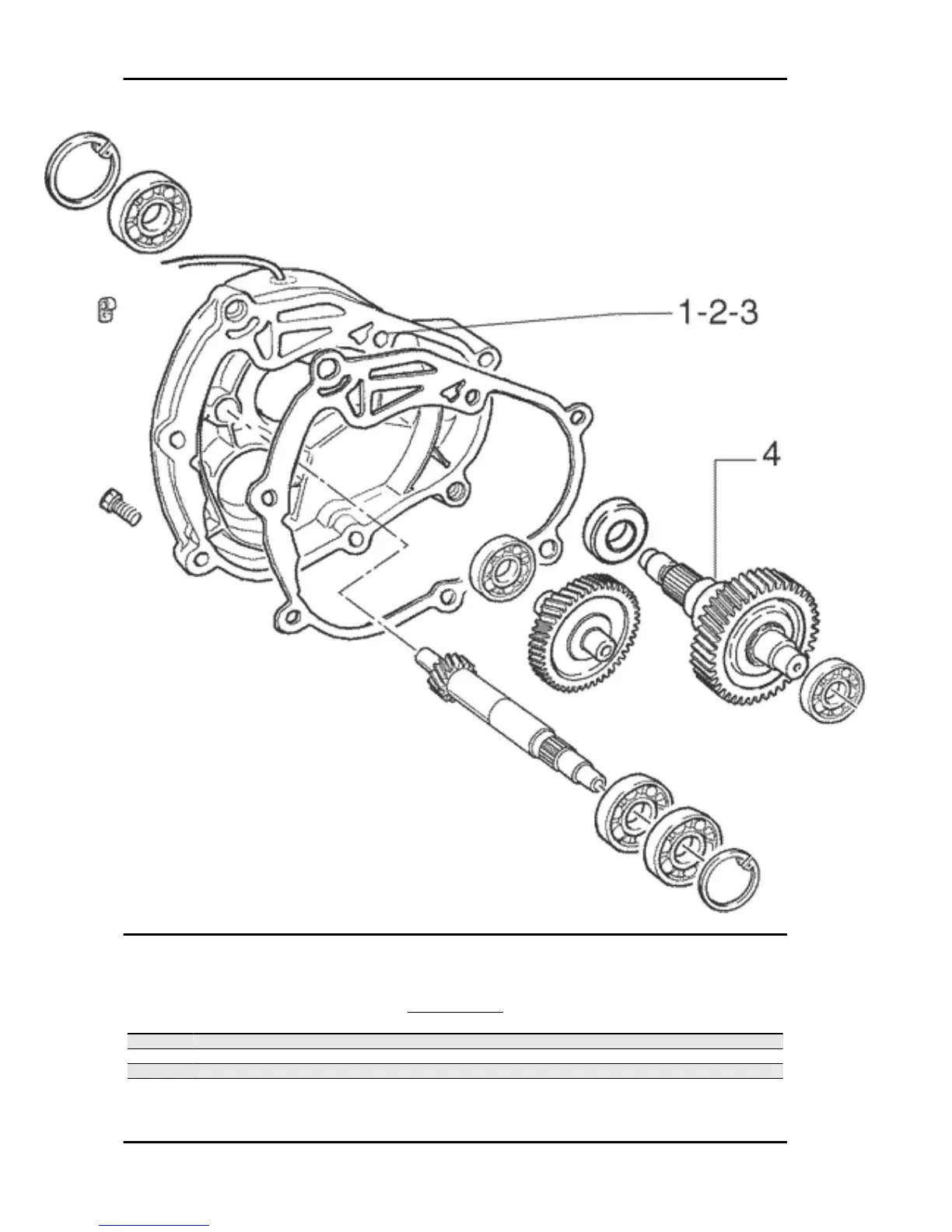 1-2-3

4