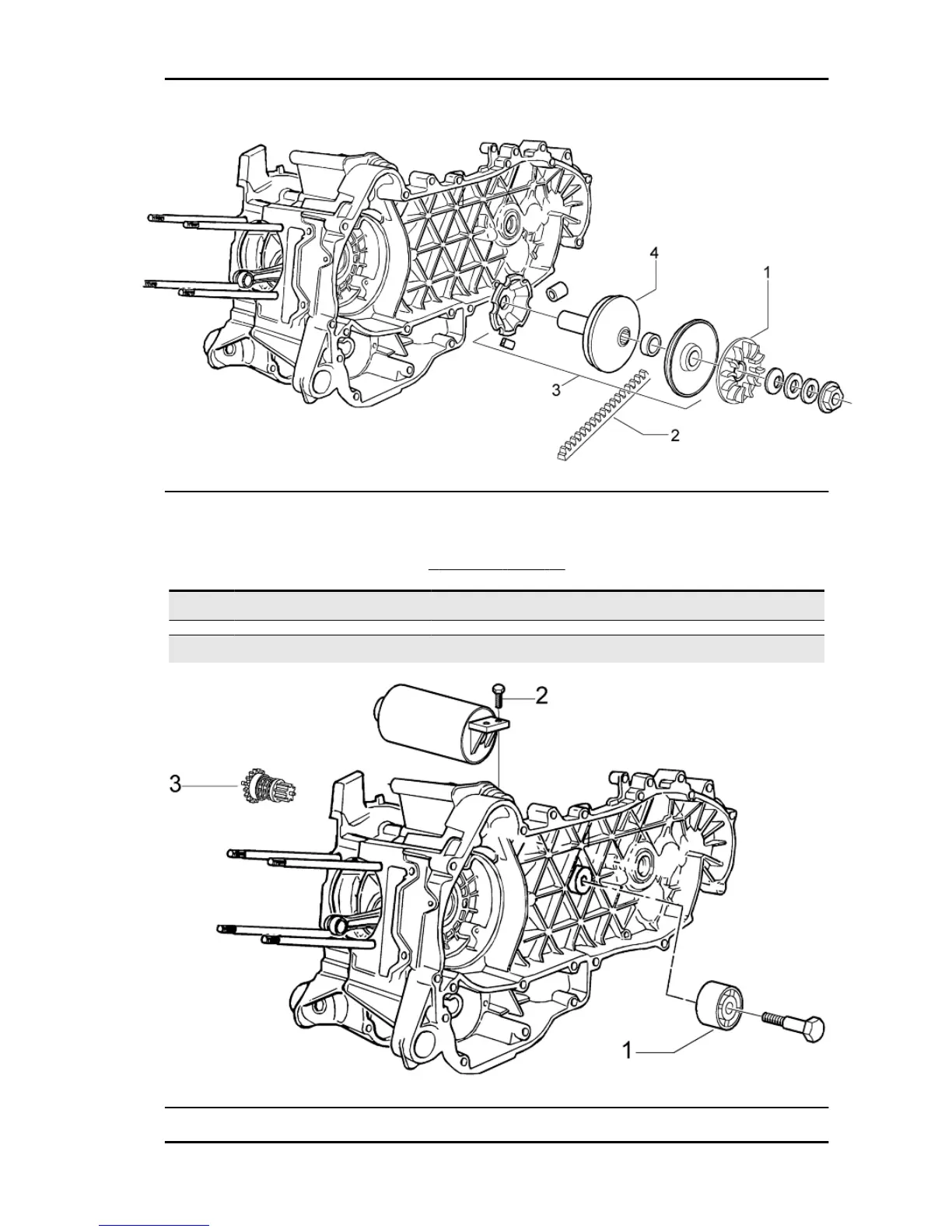 4

1

3

2

2

3

1