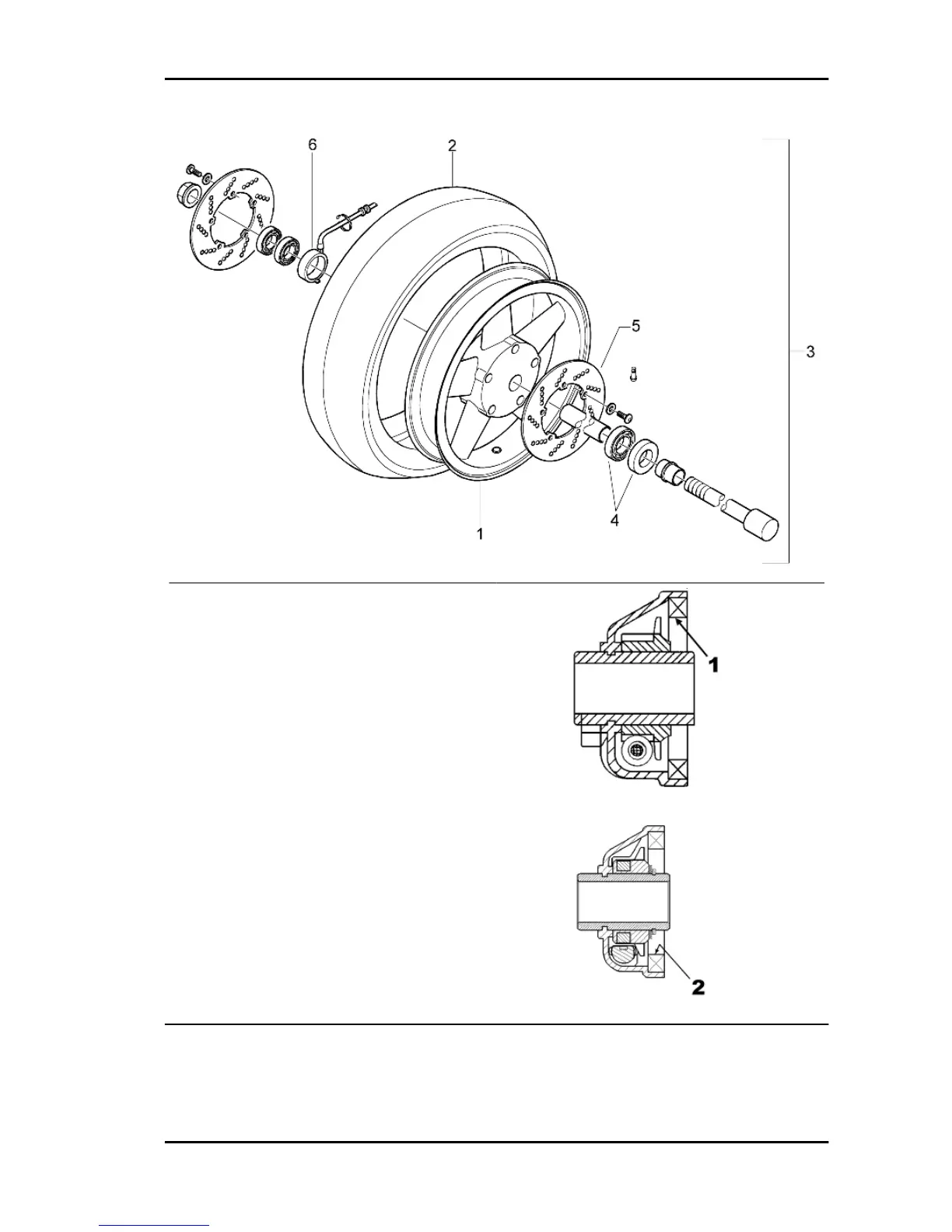 6
2
5
3
4
1
1
2