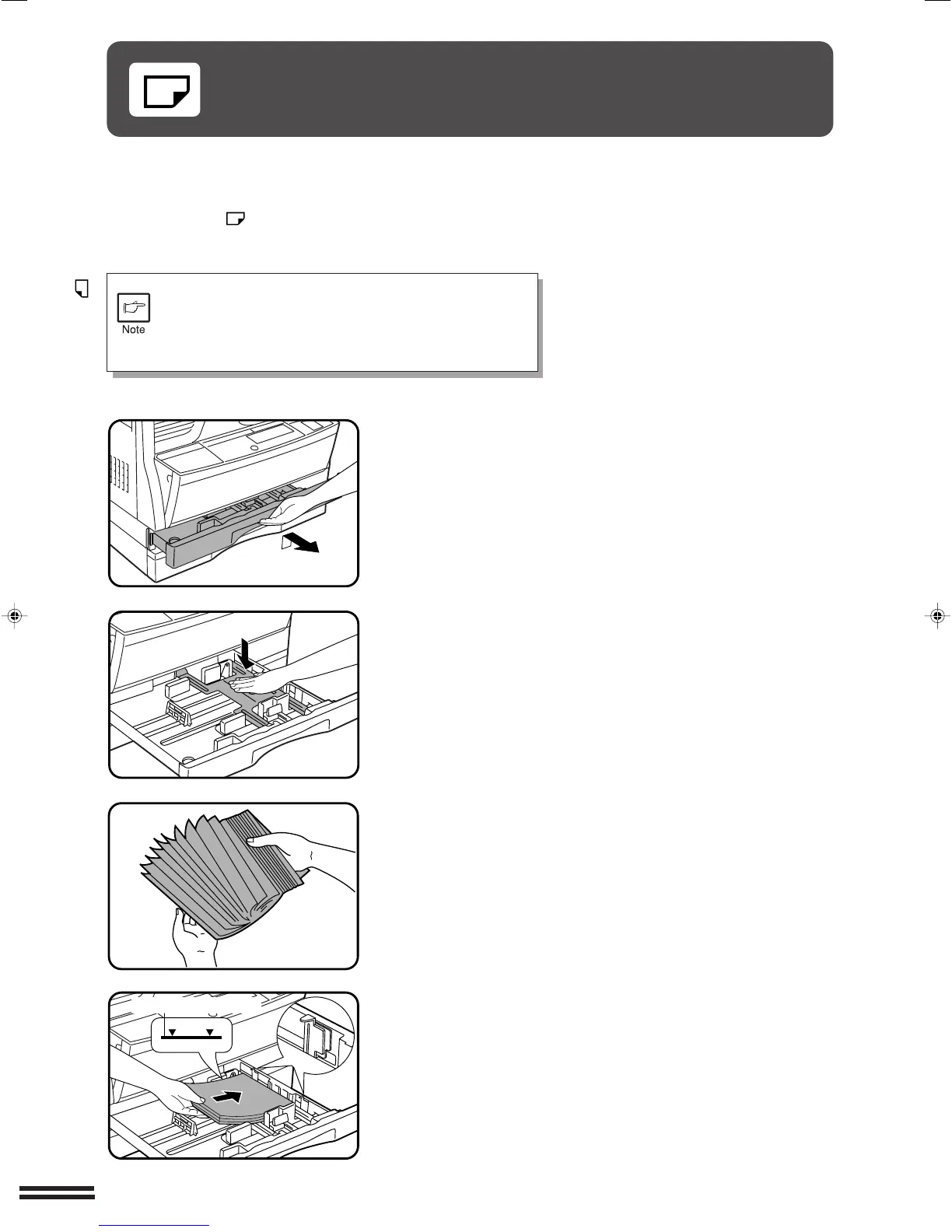 Note