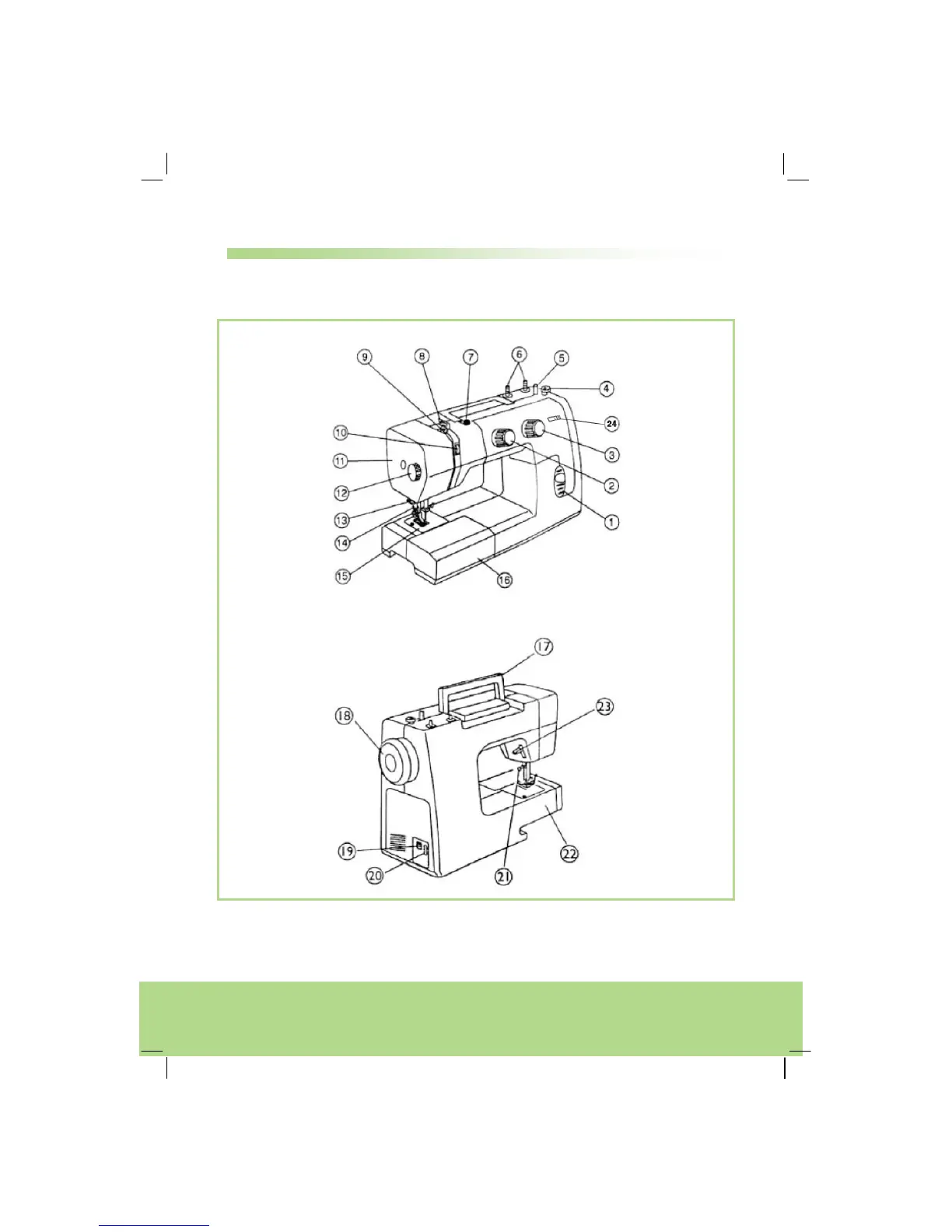 9
8
7
6
5
4
24
3
2
1
10
11
12
13
14
15
16
17
18
23
19
20
21
22