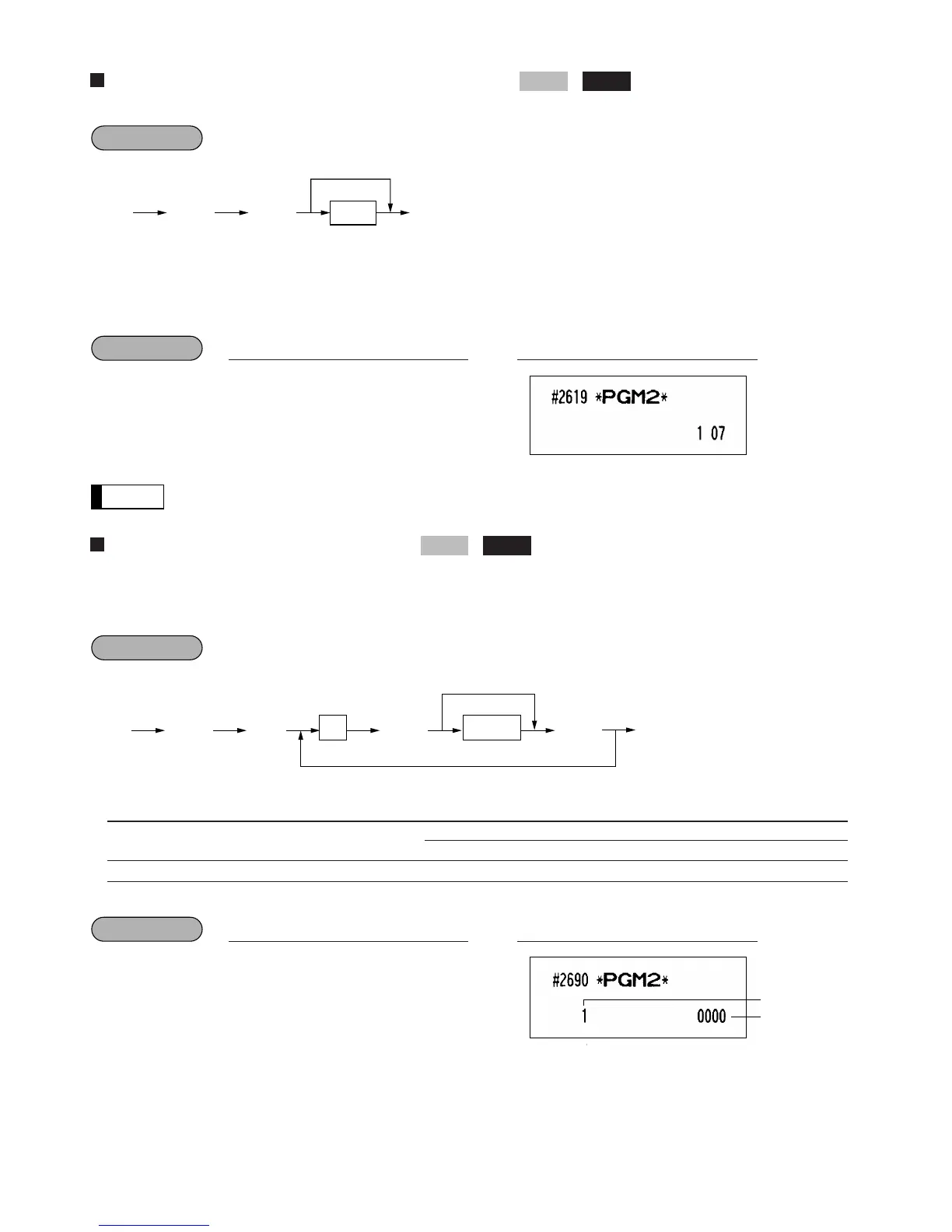 #2619 *PGM2*

1 07

#2690 *PGM2*

1 0000