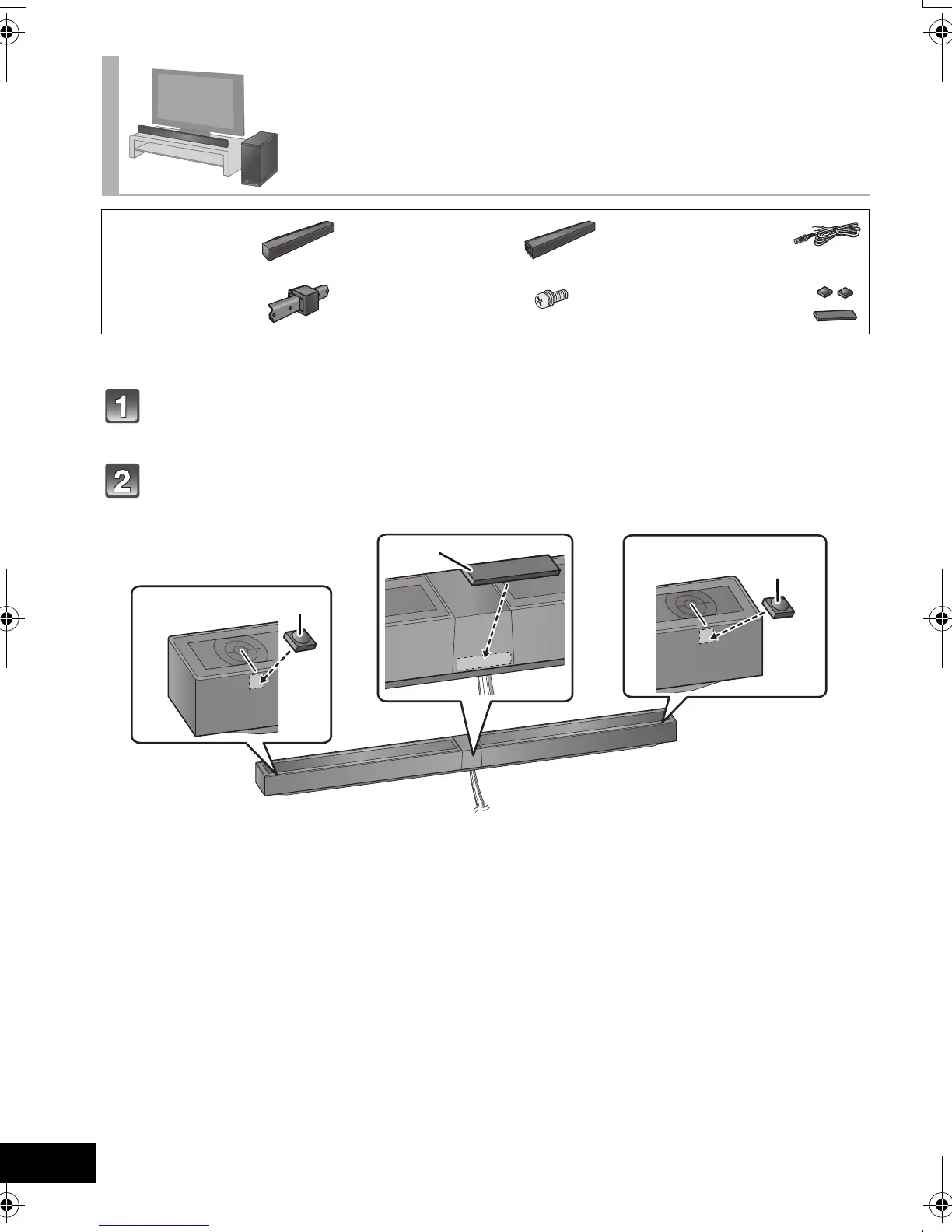 1

2