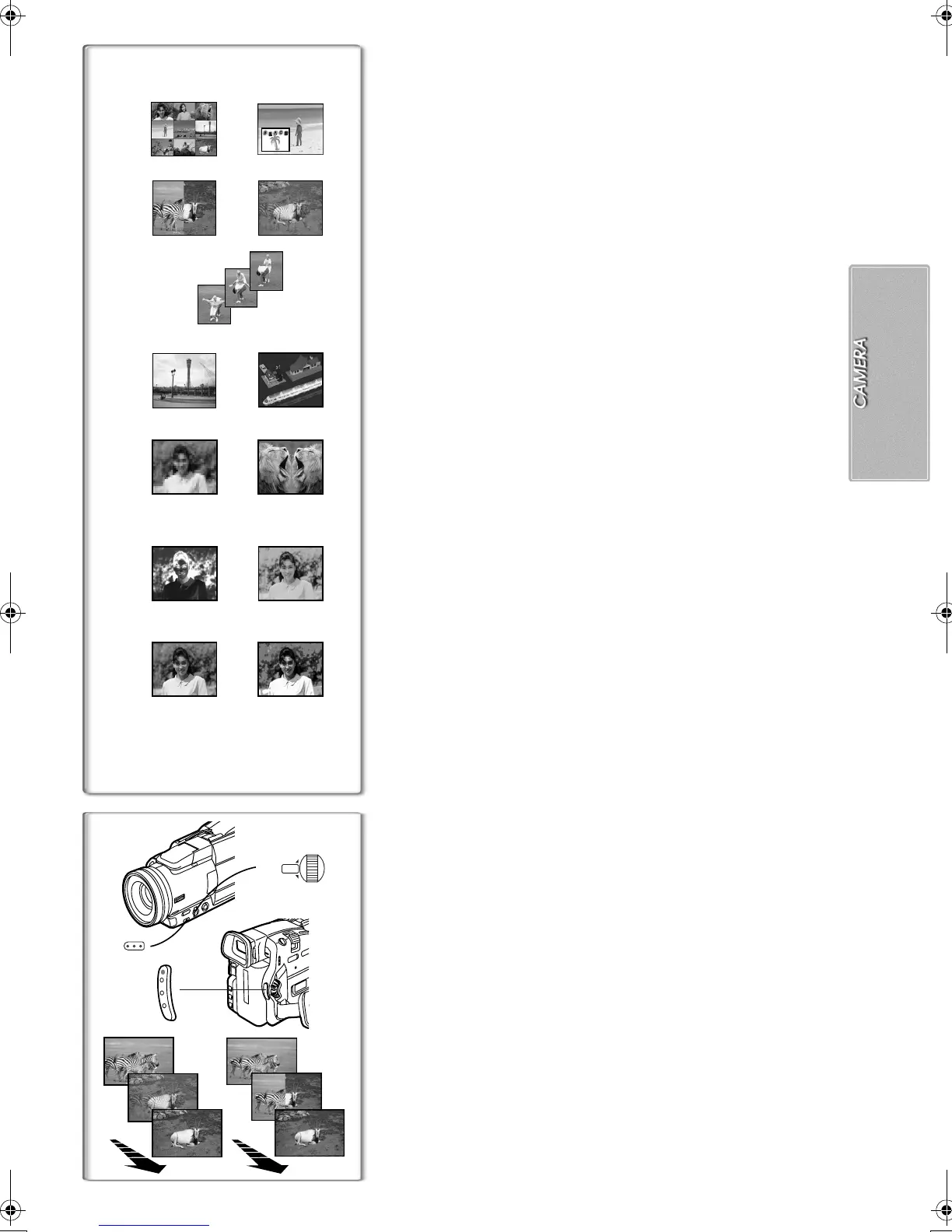 CAMERA