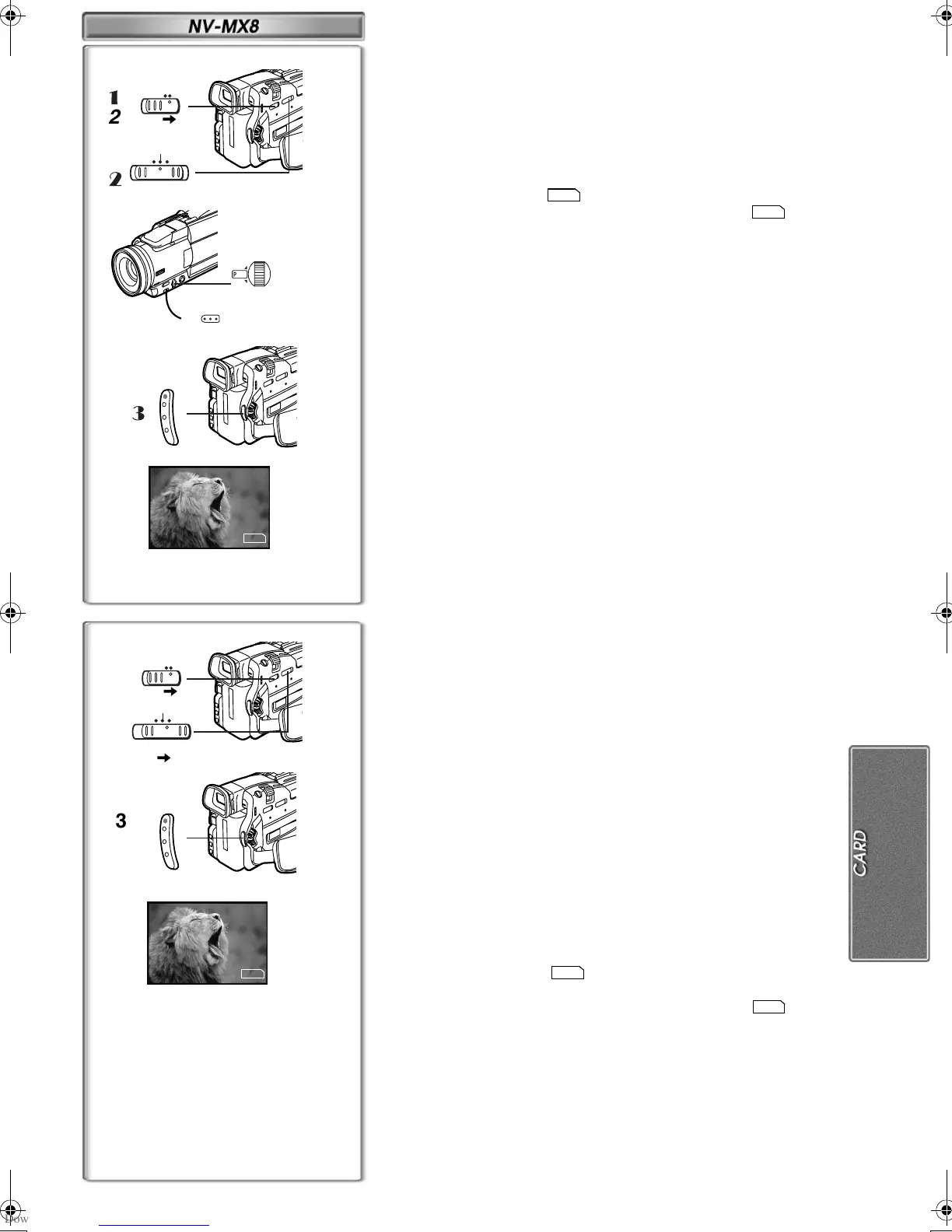 NV-MX8

1
2
2

3

3

CARD