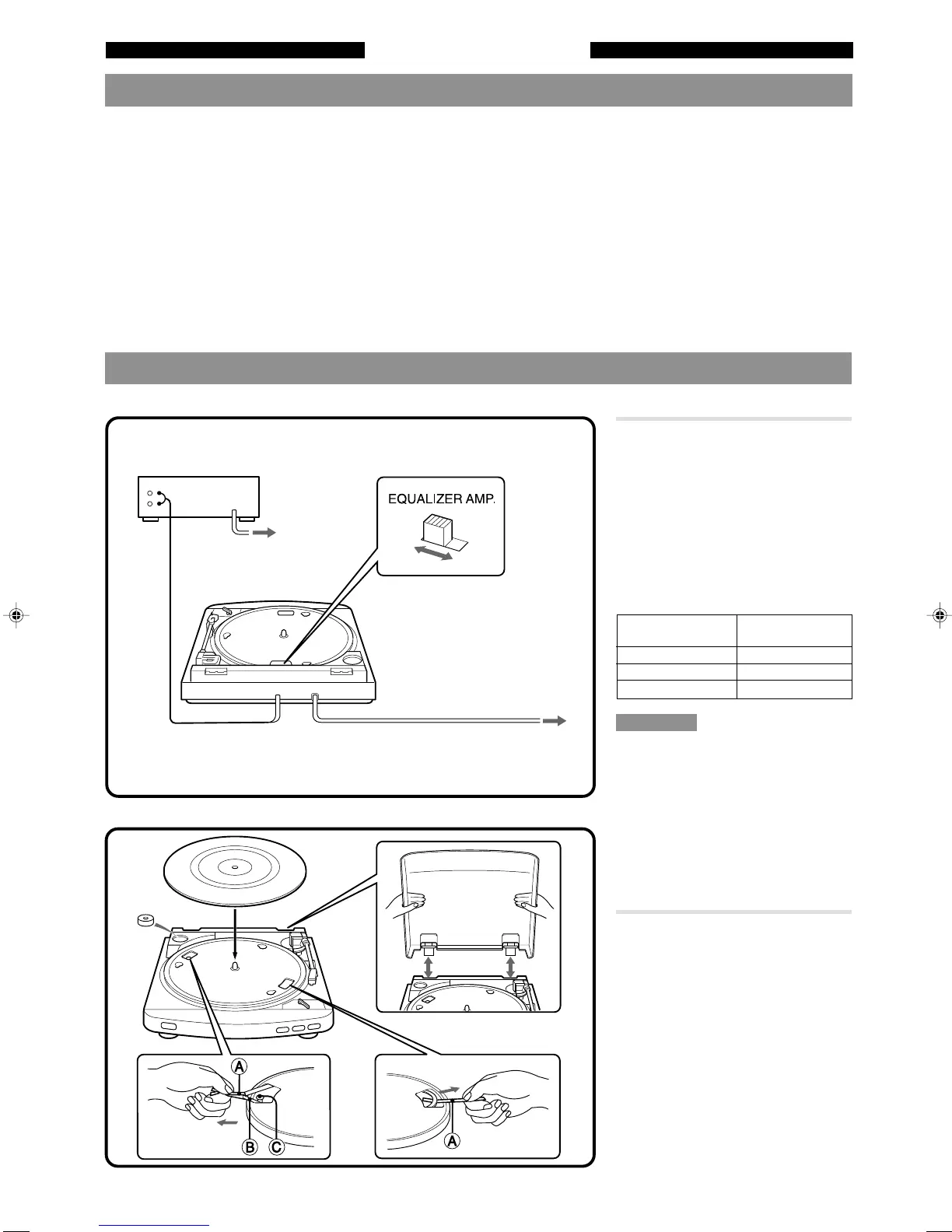 EQUALIZER AMP.

A
B
C
A