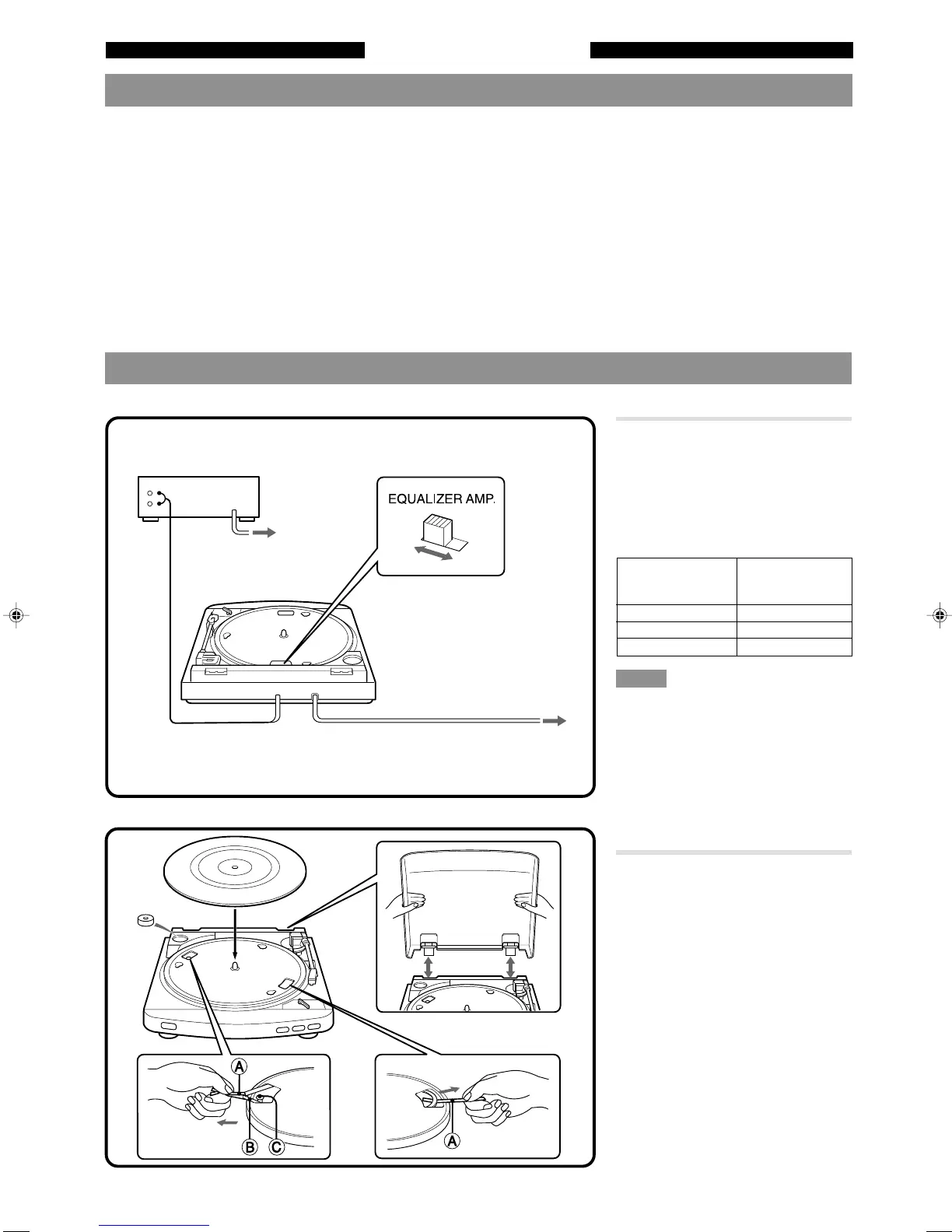 EQUALIZER AMP.

A

B

C

A