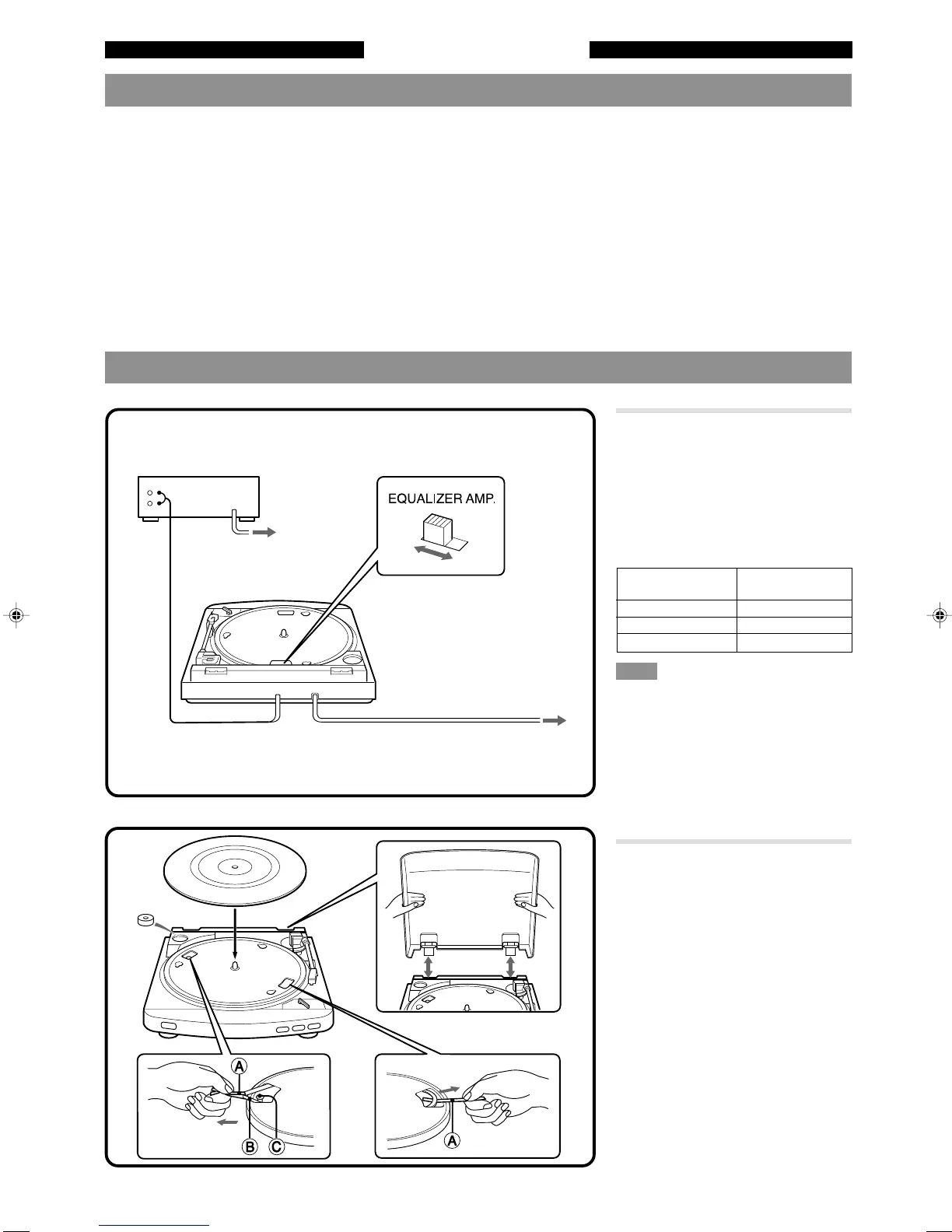 EQUALIZER AMP.

A

B C

A