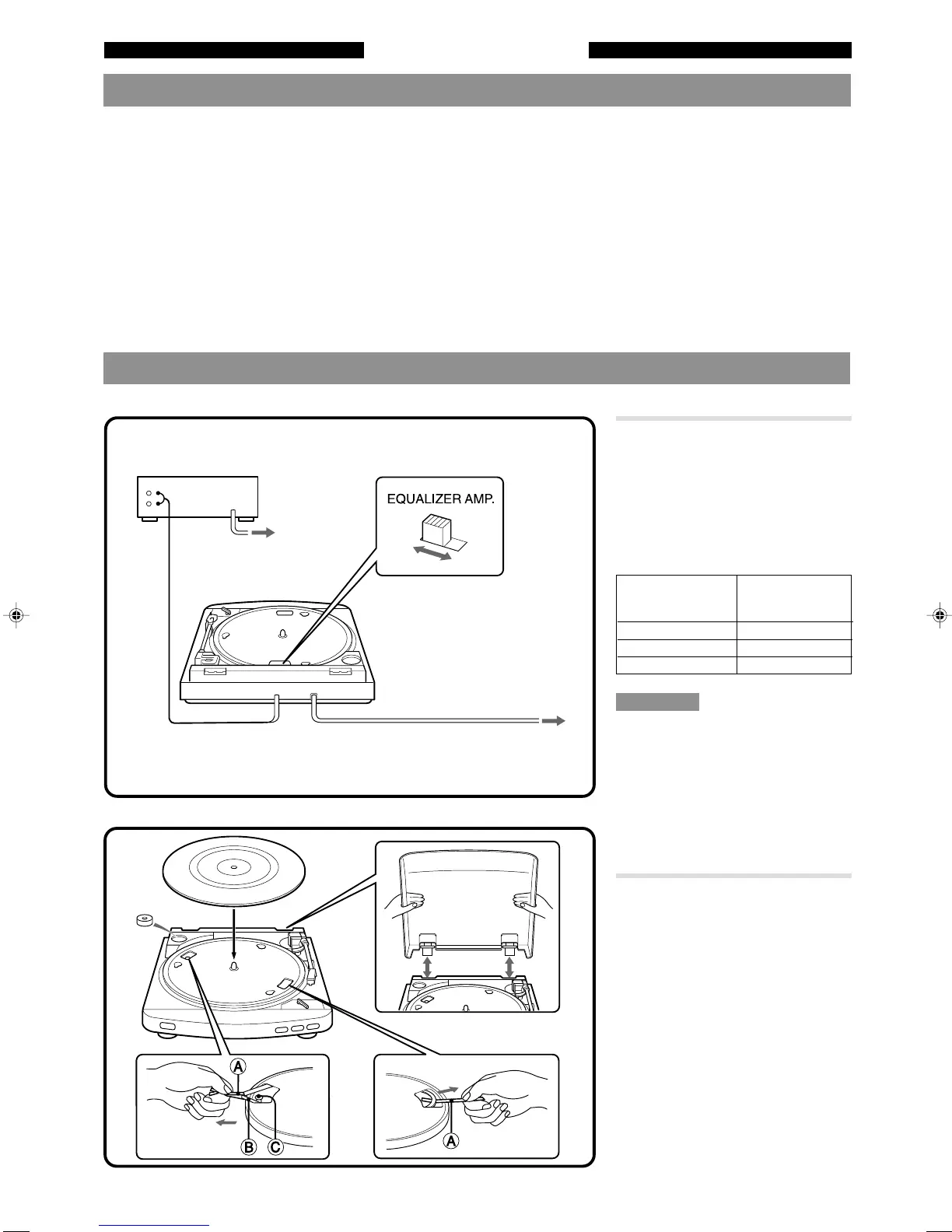 EQUALIZER AMP.

A

B

C

A