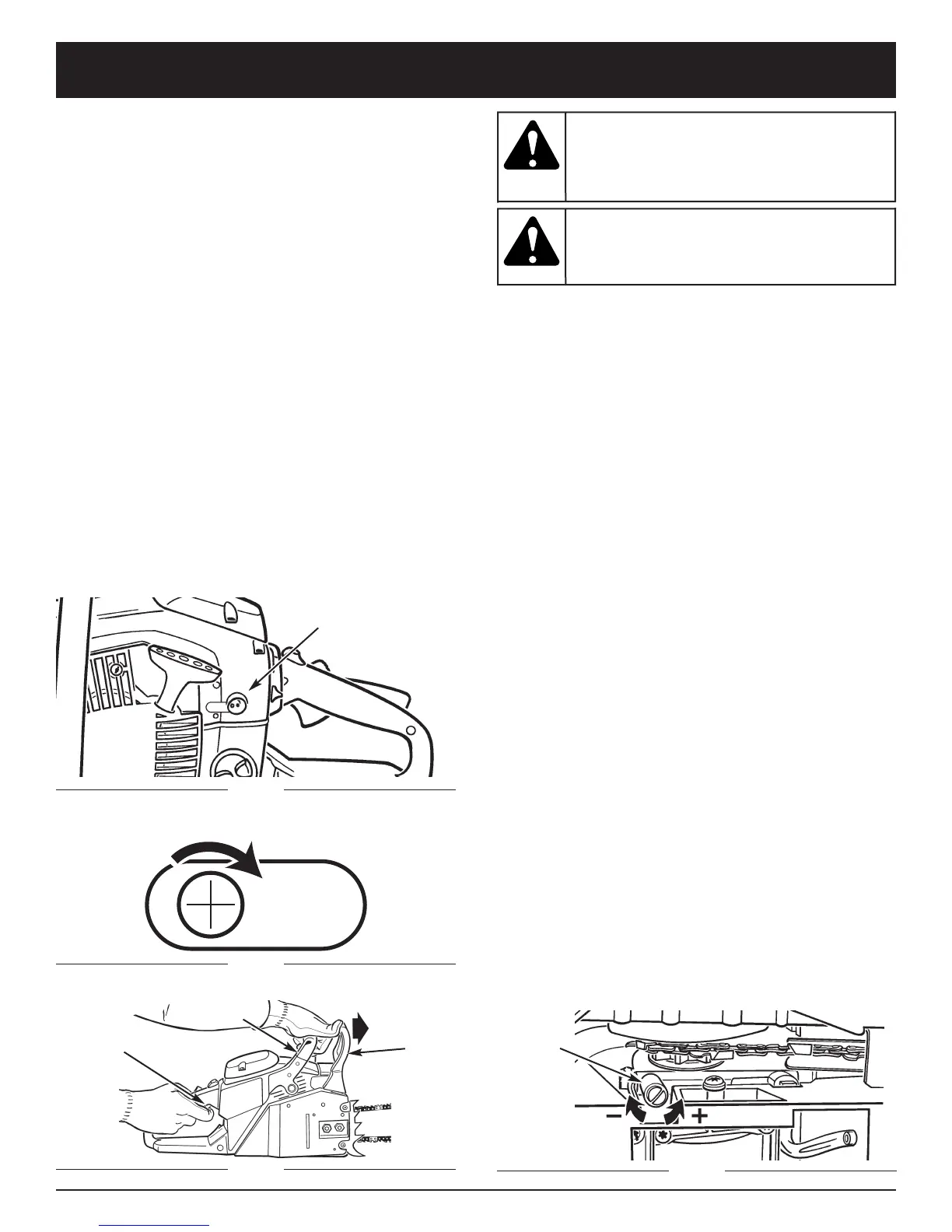 −
+