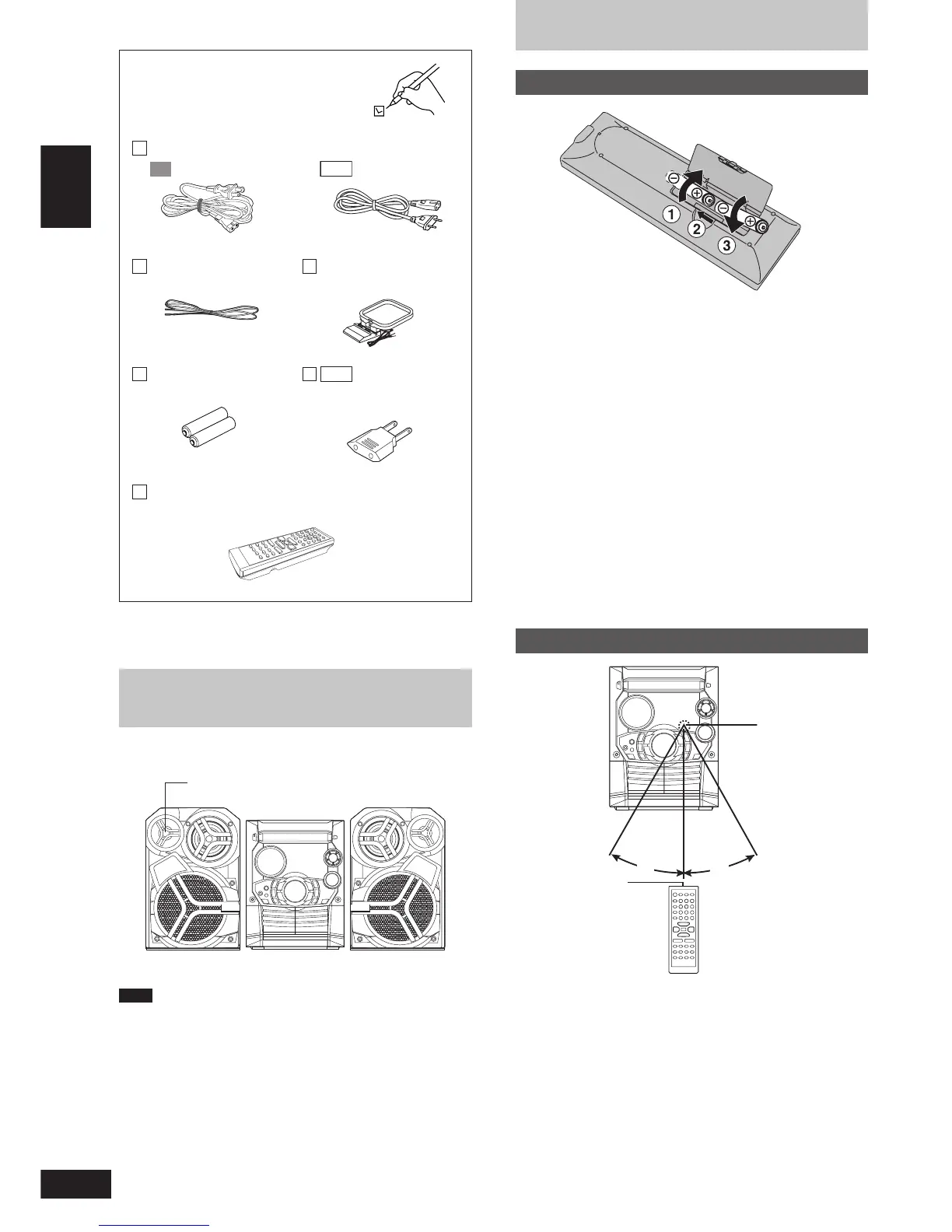 ① ② ③