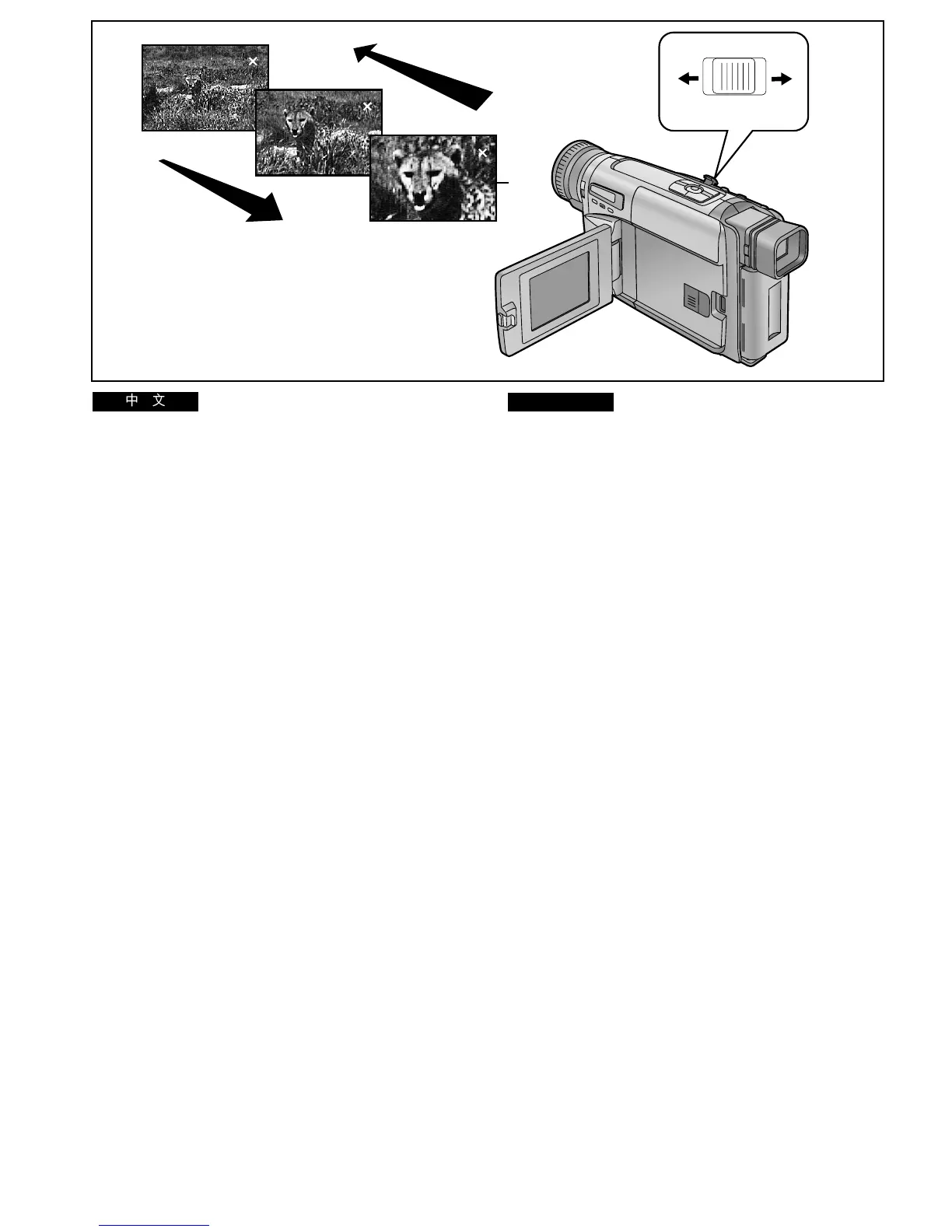 中 文