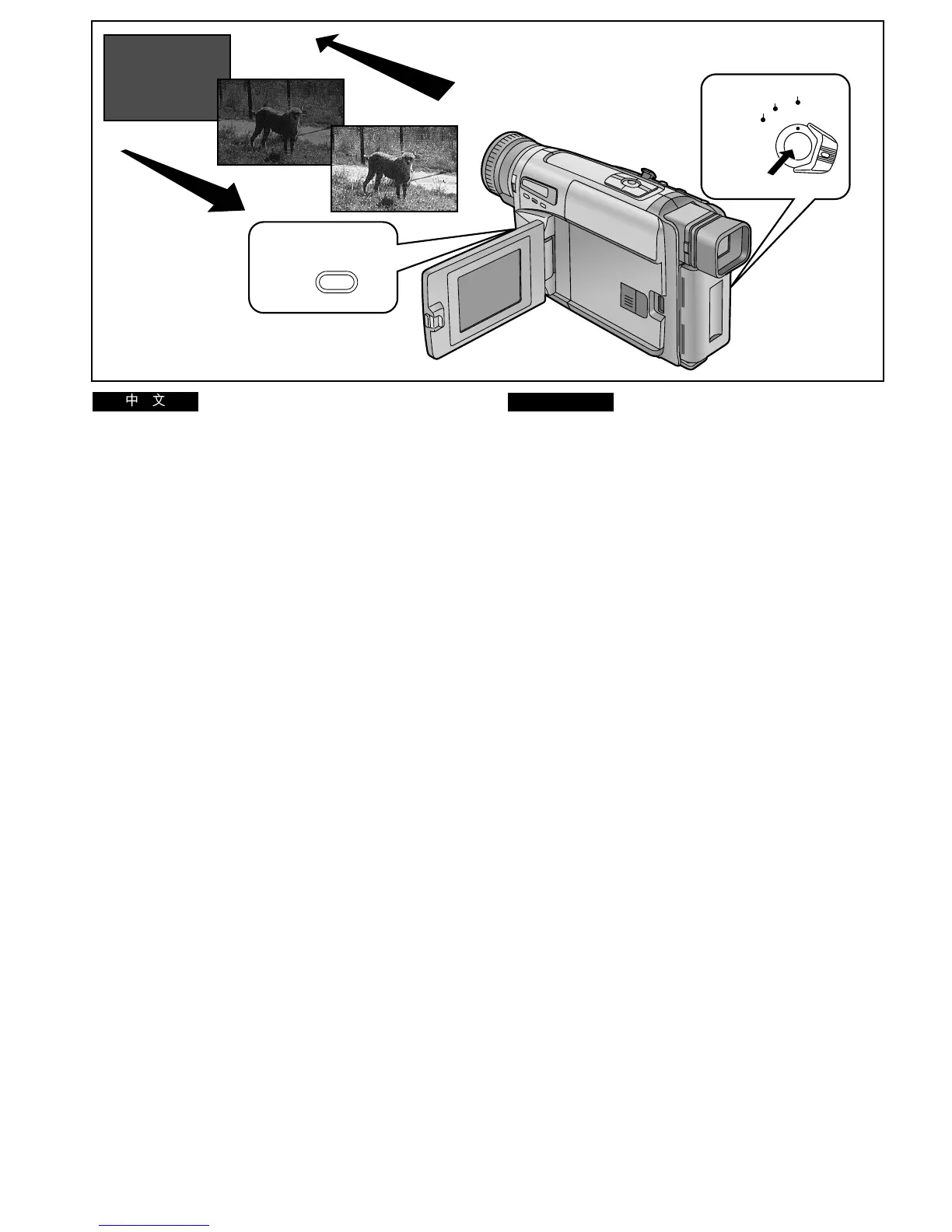 中 文