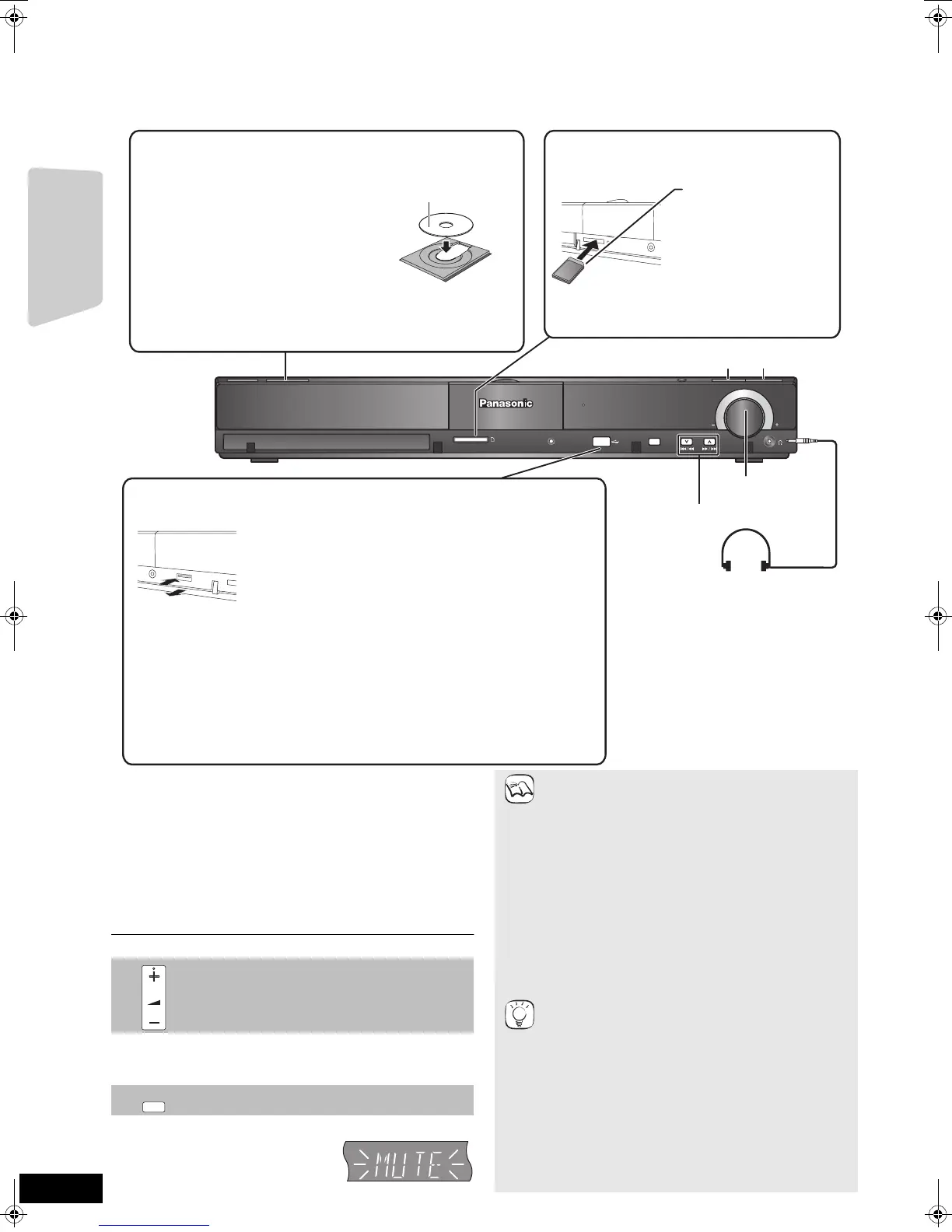 Panasonic

MUTE