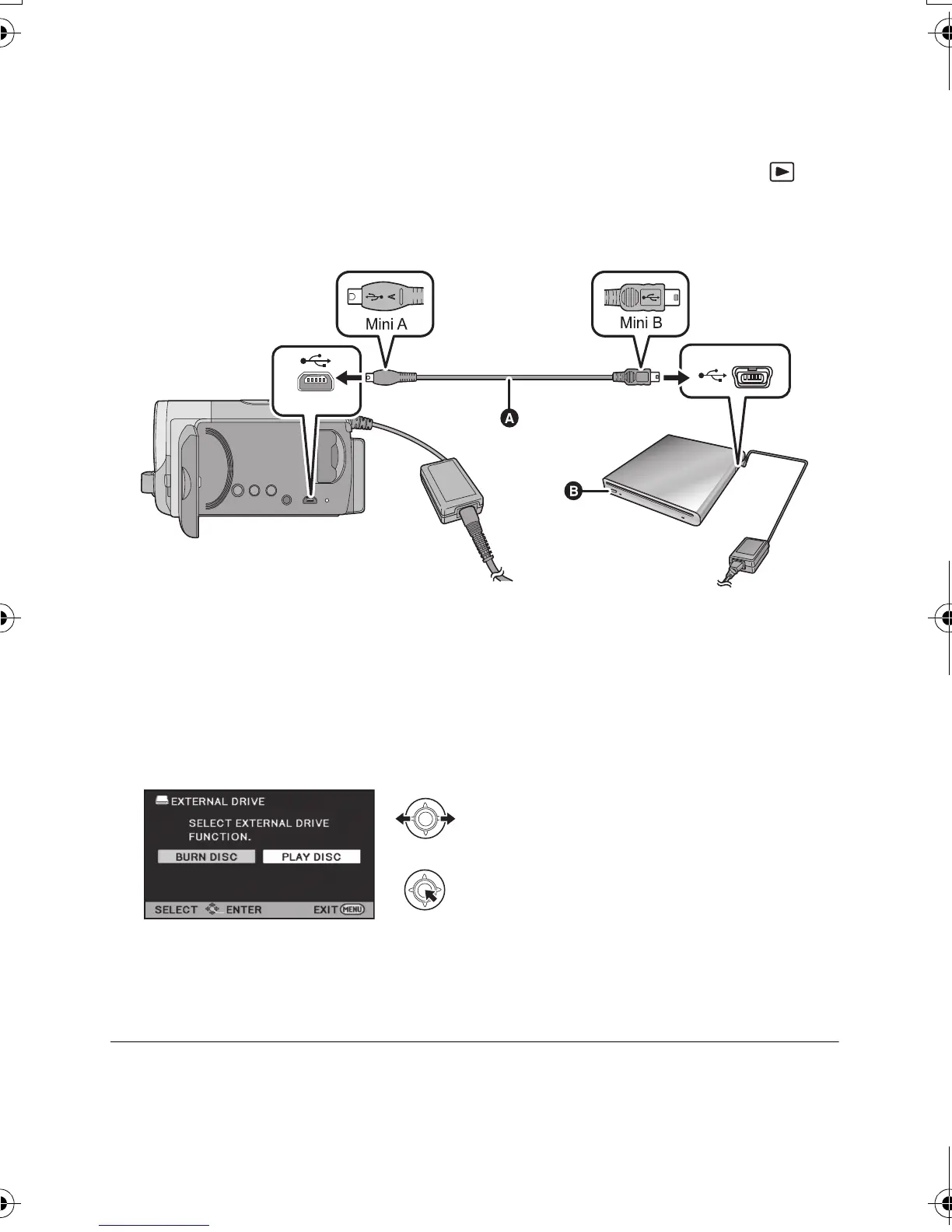 Mini A

Mini B

A

B

EXTERNAL DRIVE

SELECT EXTERNAL DRIVE FUNCTION.

BURN DISC

PLAY DISC

SELECT ENTER

EXIT MENU