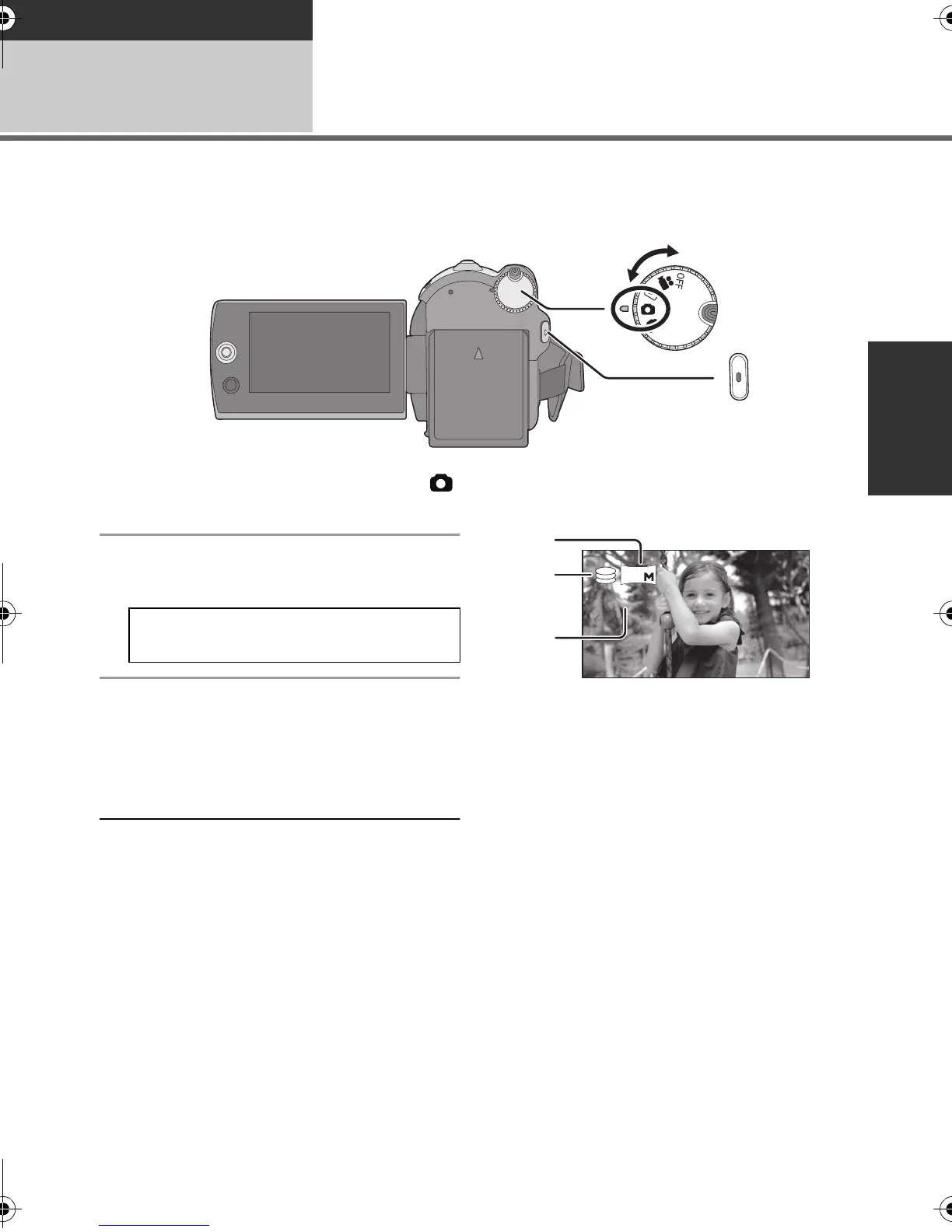 OFF

M