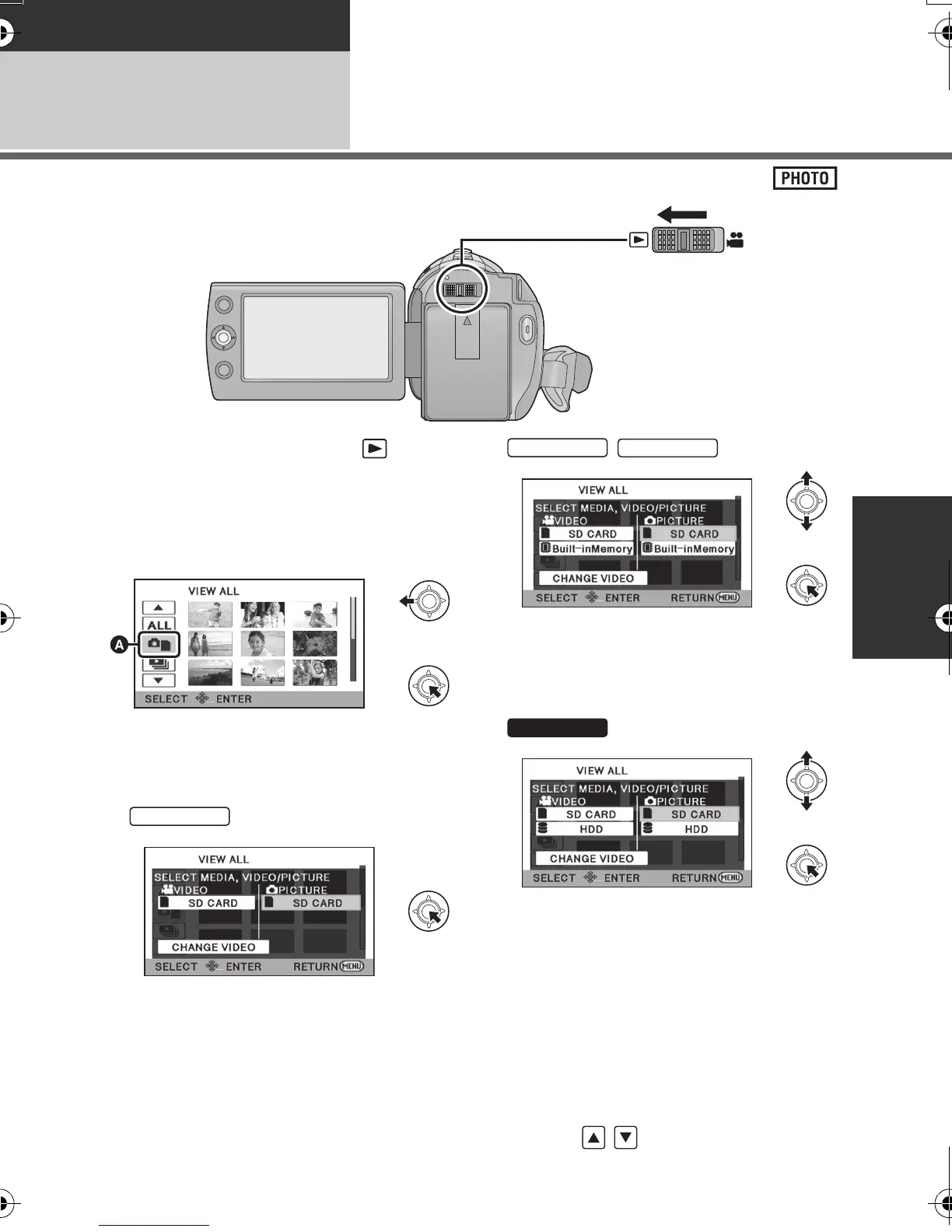 PHOTO

VIEW ALL
ALL
A
SELECT ENTER

VIEW ALL
SELECT MEDIA, VIDEO/PICTURE
VIDEO
PICTURE
SD CARD
SD CARD
CHANGE VIDEO
SELECT ENTER RETURN MENU

VIEW ALL
SELECT MEDIA, VIDEO/PICTURE
VIDEO
PICTURE
SD CARD
SD CARD
Built-inMemory
Built-inMemory
CHANGE VIDEO
SELECT ENTER RETURN MENU

VIEW ALL
SELECT MEDIA, VIDEO/PICTURE
VIDEO
PICTURE
SD CARD
SD CARD
HDD
HDD
CHANGE VIDEO
SELECT ENTER RETURN MENU