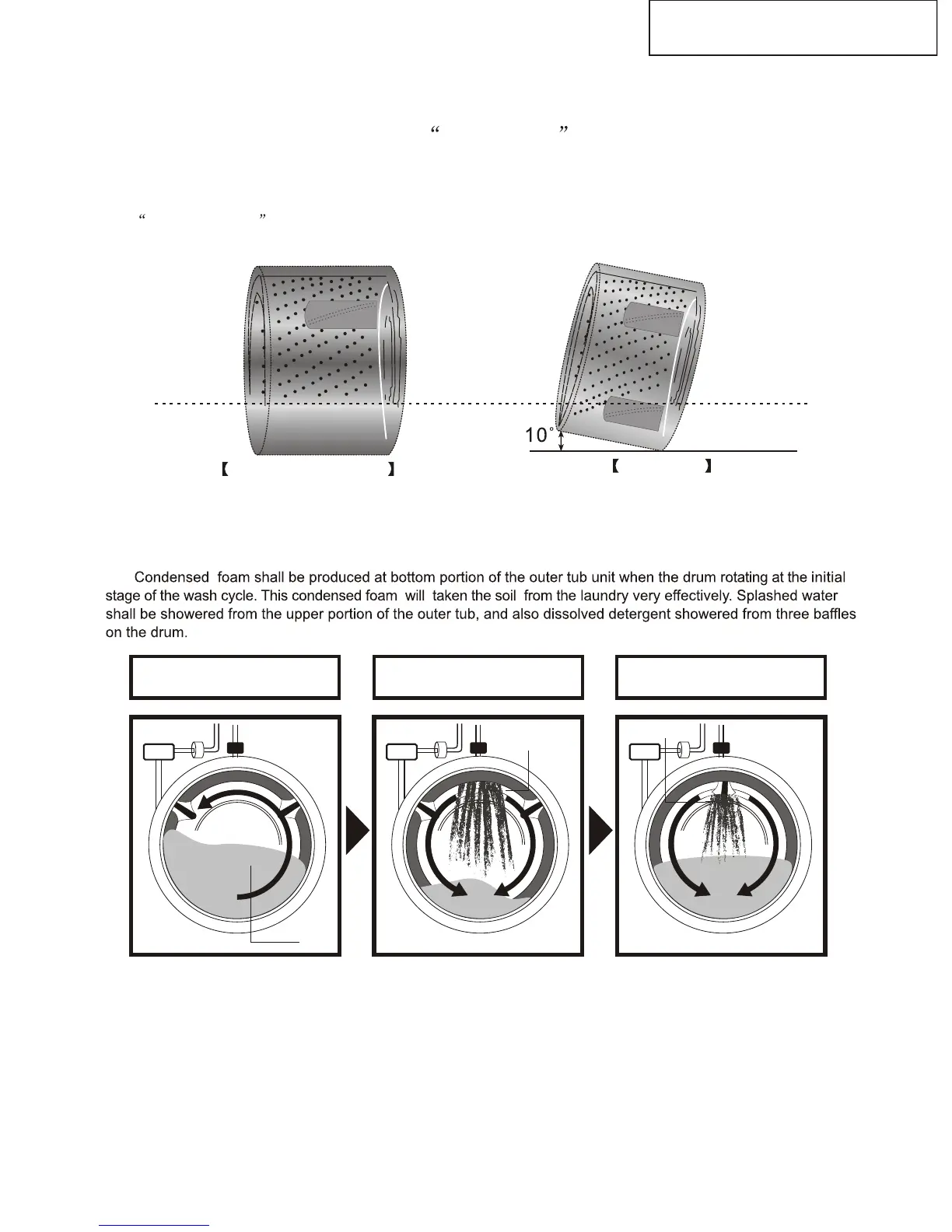 “ ”

“ ”

10°

【 】 【 】

Condensed foam shall be produced at bottom portion of the outer tub unit when the drum rotating at the initial stage of the wash cycle. This condensed foam will taken the soil from the laundry very effectively. Splashed water shall be showered from the upper portion of the outer tub, and also dissolved detergent showered from three baffles on the drum.