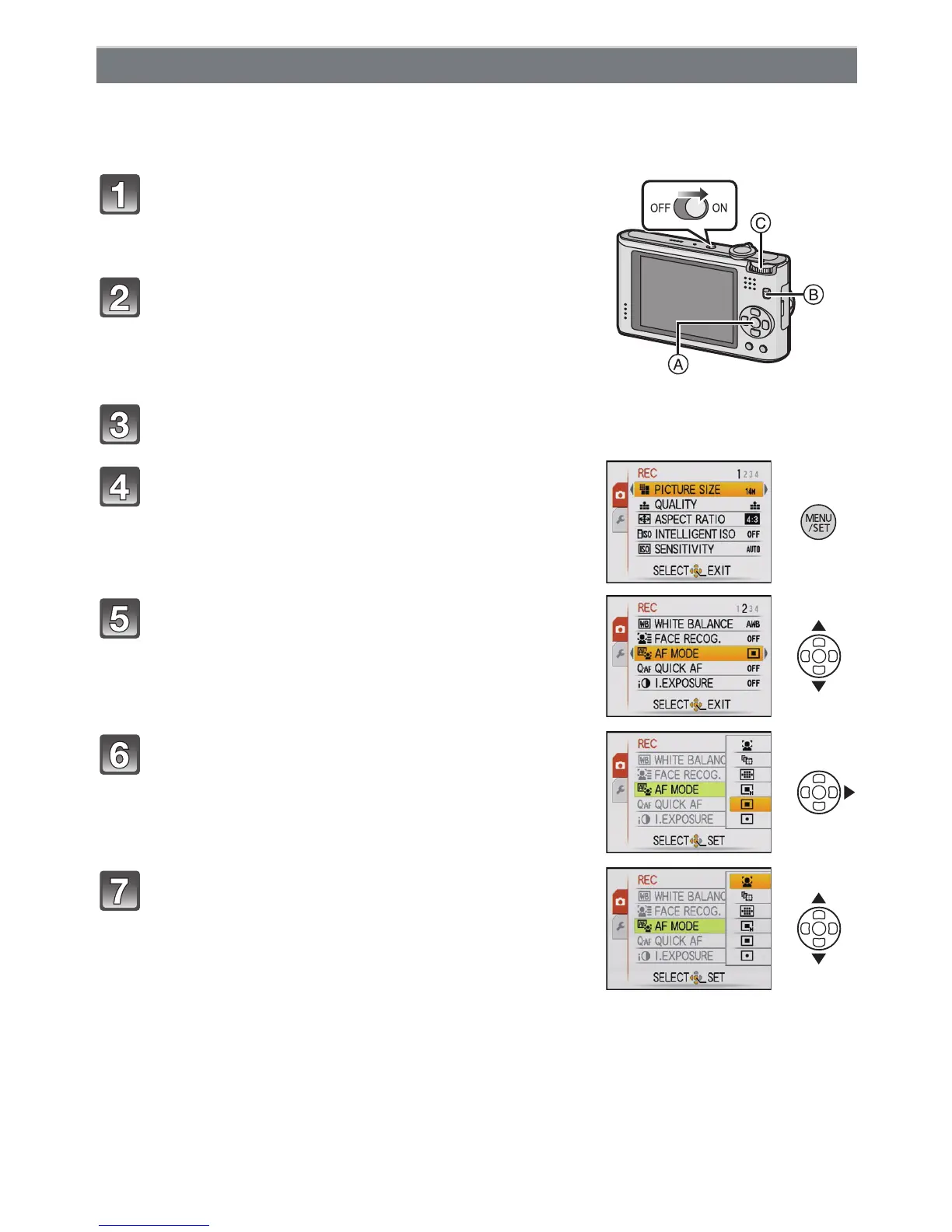 1

OFF ON

C

B

A

2

3

4

REC 1 2 3 4
PICTURE SIZE 14M
QUALITY
ASPECT RATIO 4:3
INTELLIGENT ISO OFF
SENSITIVITY AUTO
SELECT EXIT

MENU /SET

5

REC 1 2 3 4
WHITE BALANCE AWB
FACE RECOG. OFF
AF MODE
QUICK AF OFF
I.EXPOSURE OFF
SELECT EXIT

6

REC
WHITE BALANC
FACE RECOG.
AF MODE
QUICK AF
I.EXPOSURE
SELECT SET

7

REC
WHITE BALANC
FACE RECOG.
AF MODE
QUICK AF
I.EXPOSURE
SELECT SET