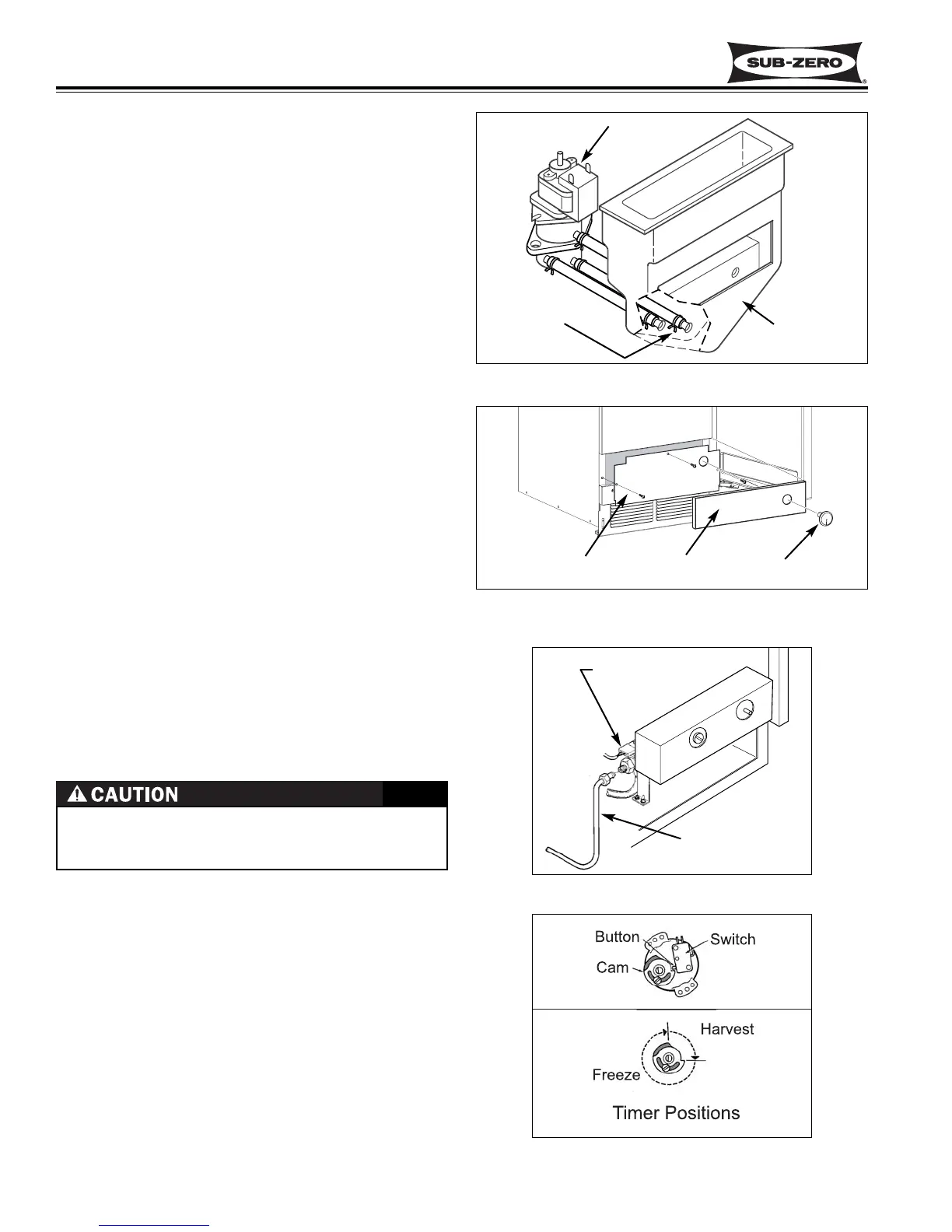 SUB-ZERO®

⚠ CAUTION

Button
Switch
Cam

Harvest
Freeze
Timer Positions