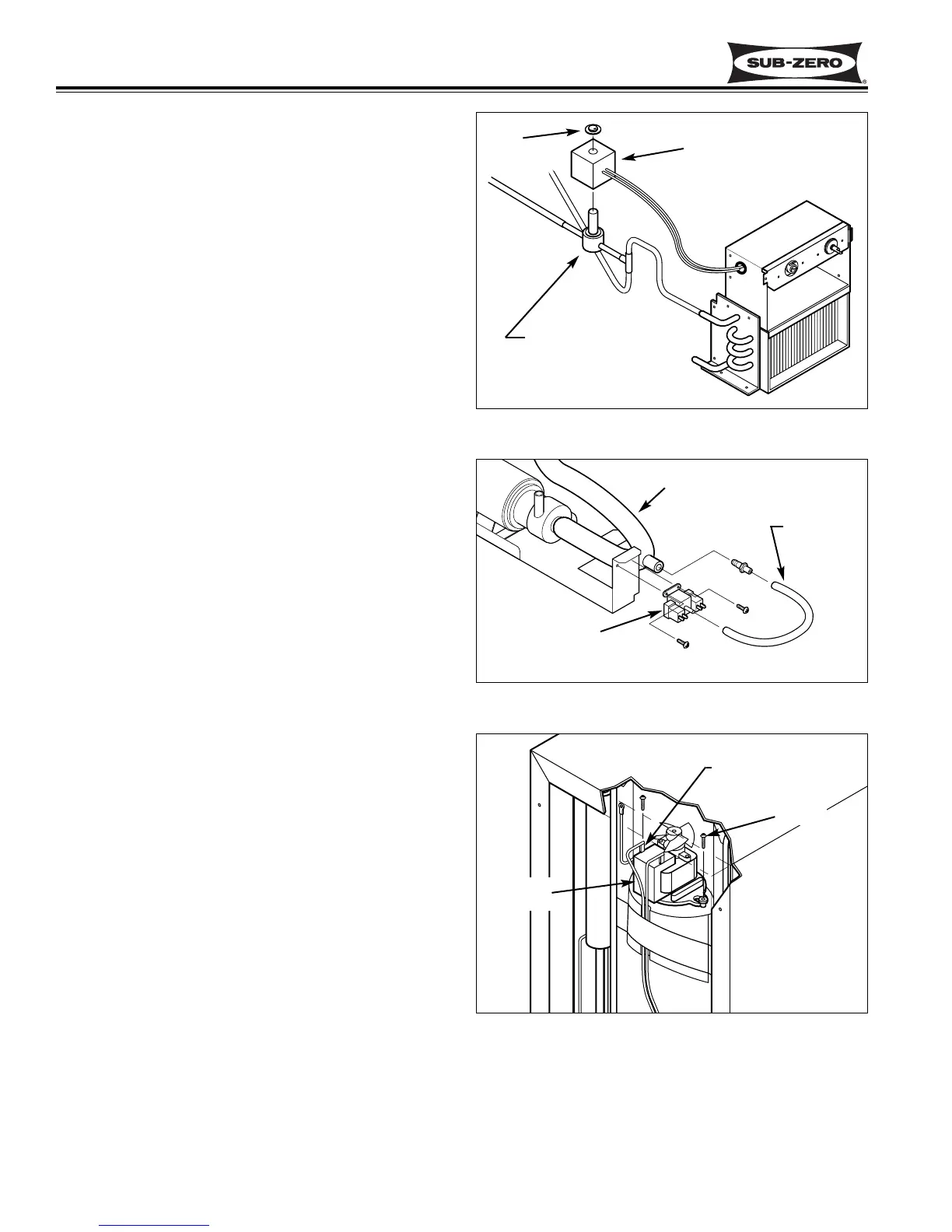 SUB-ZERO®