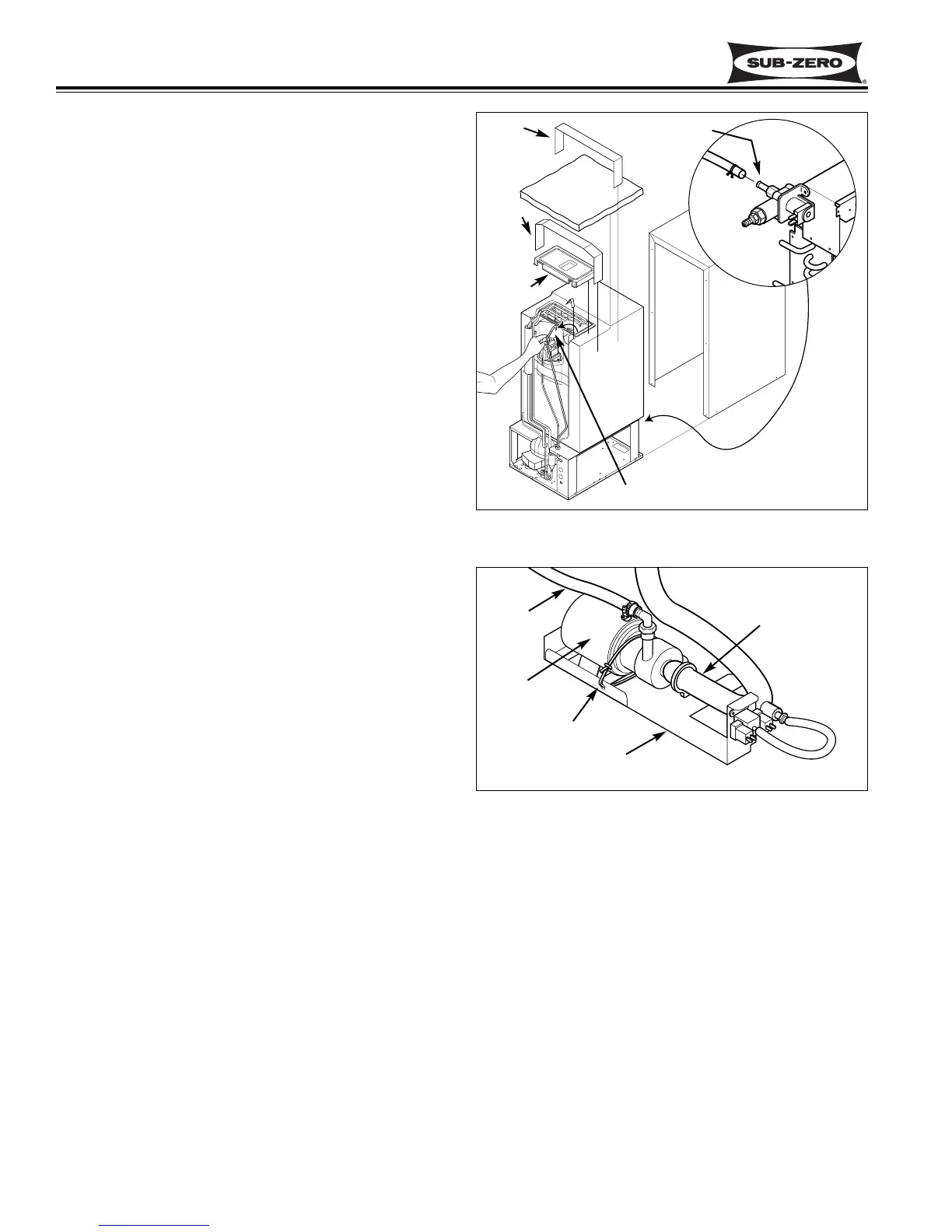 SUB-ZERO
®