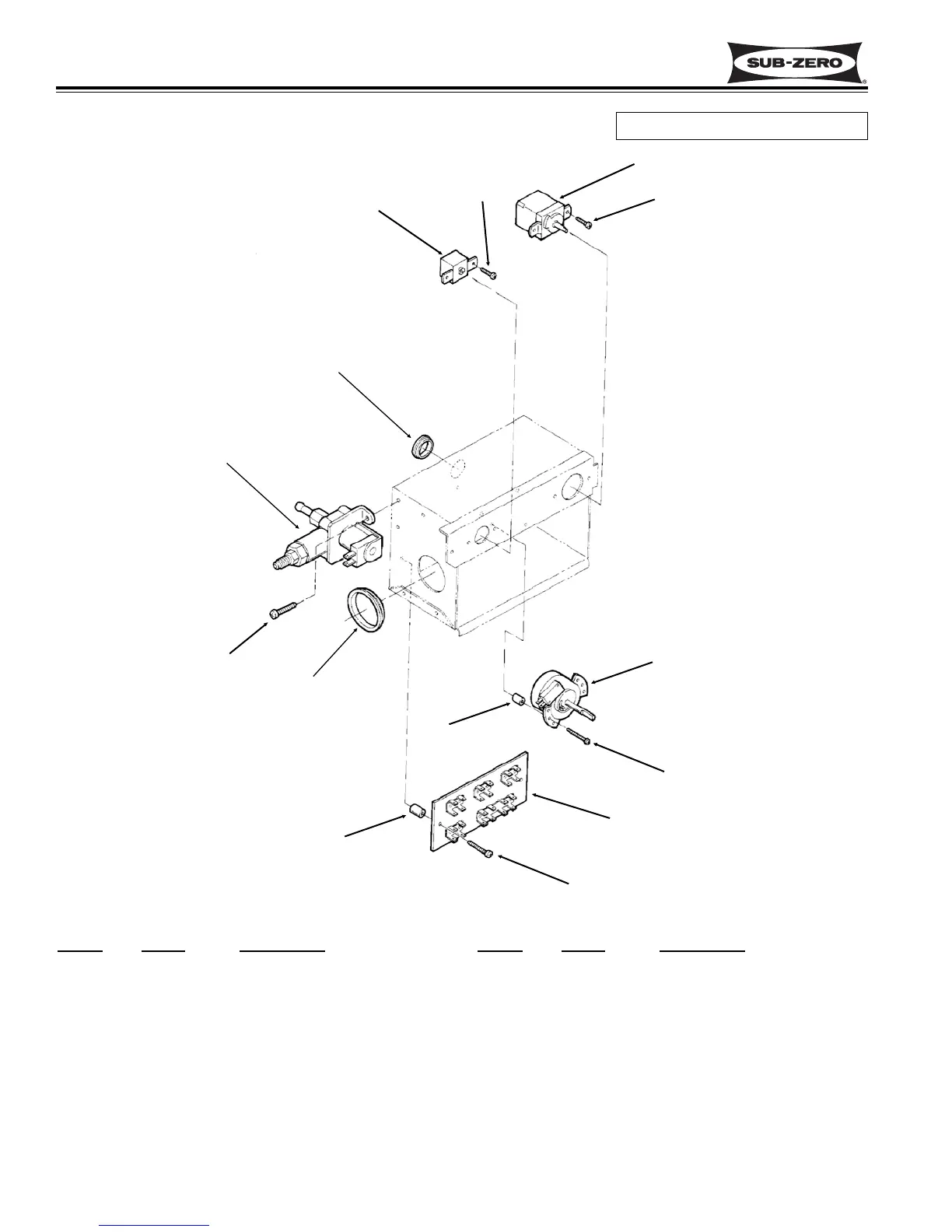 SUB-ZERO®