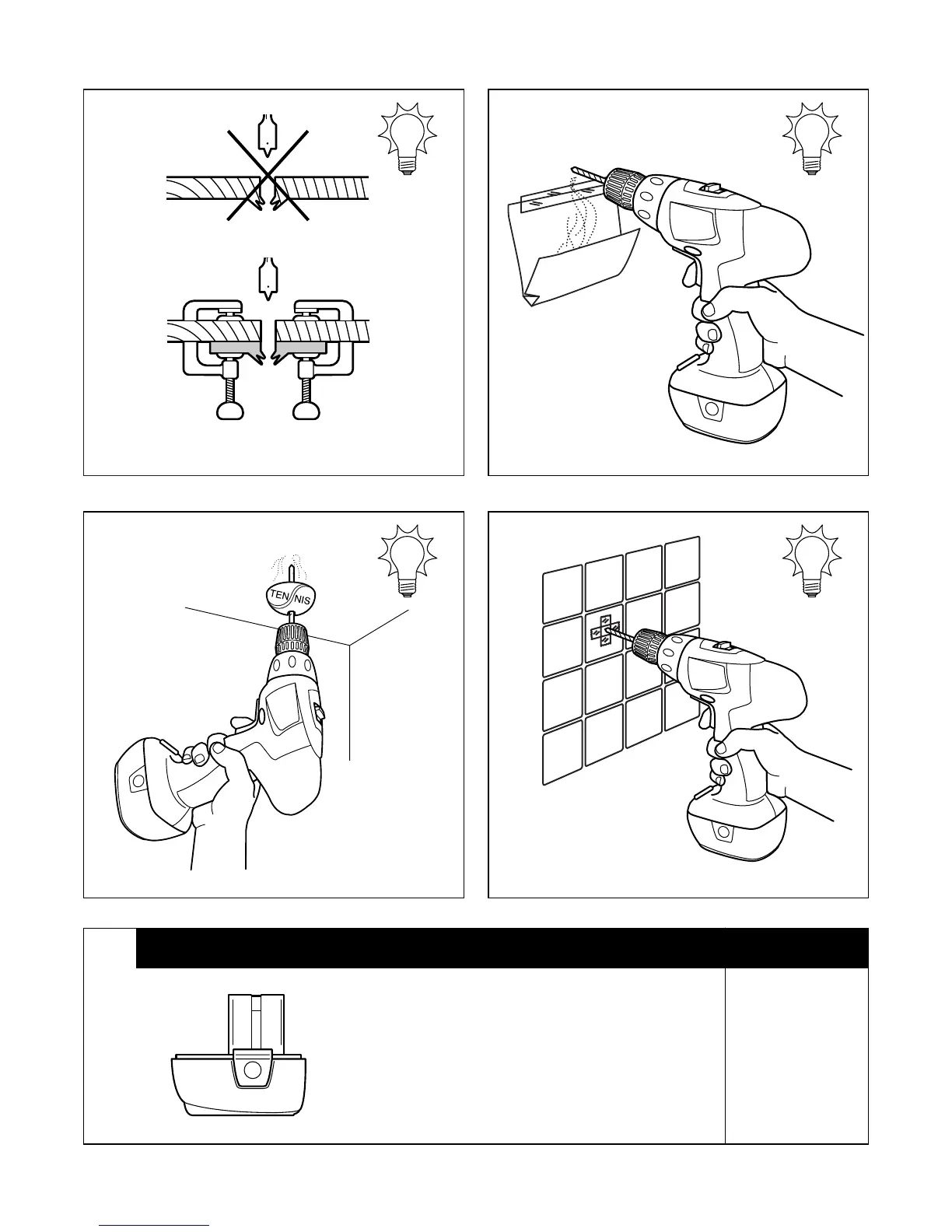 TENNIS