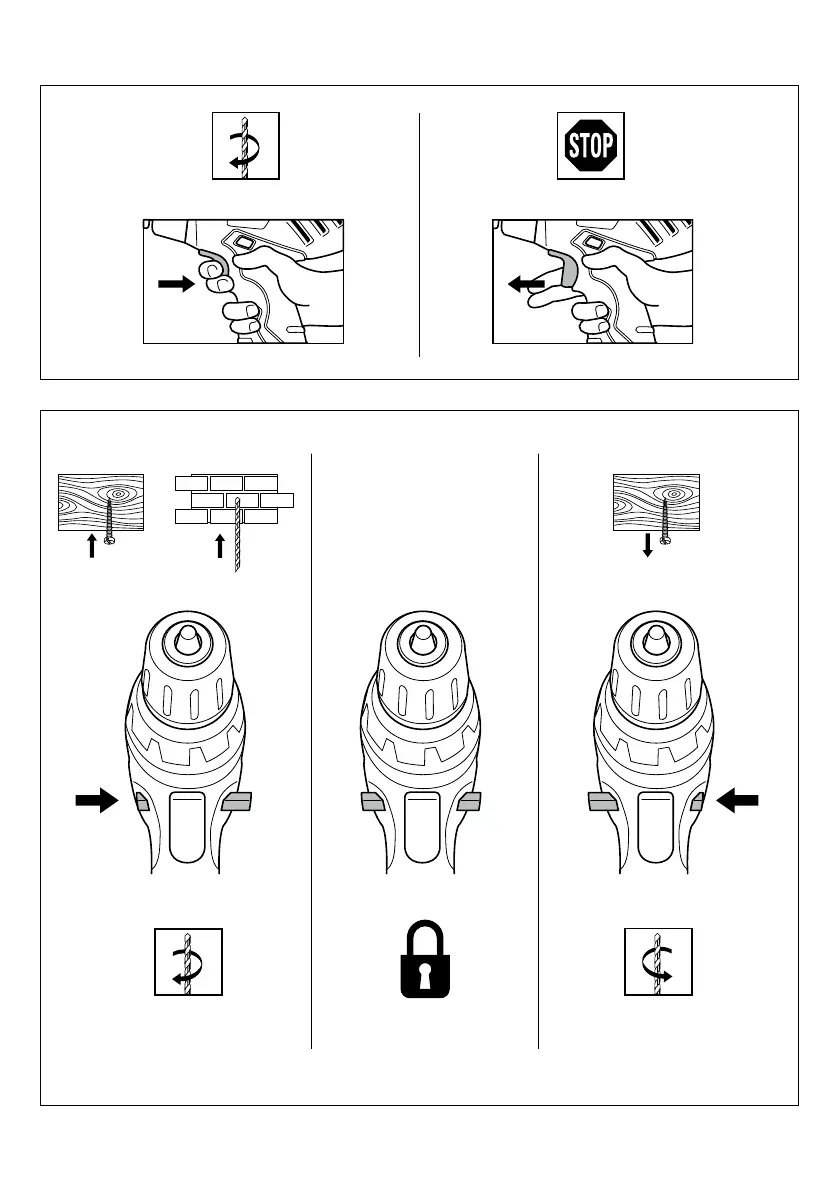 STOP