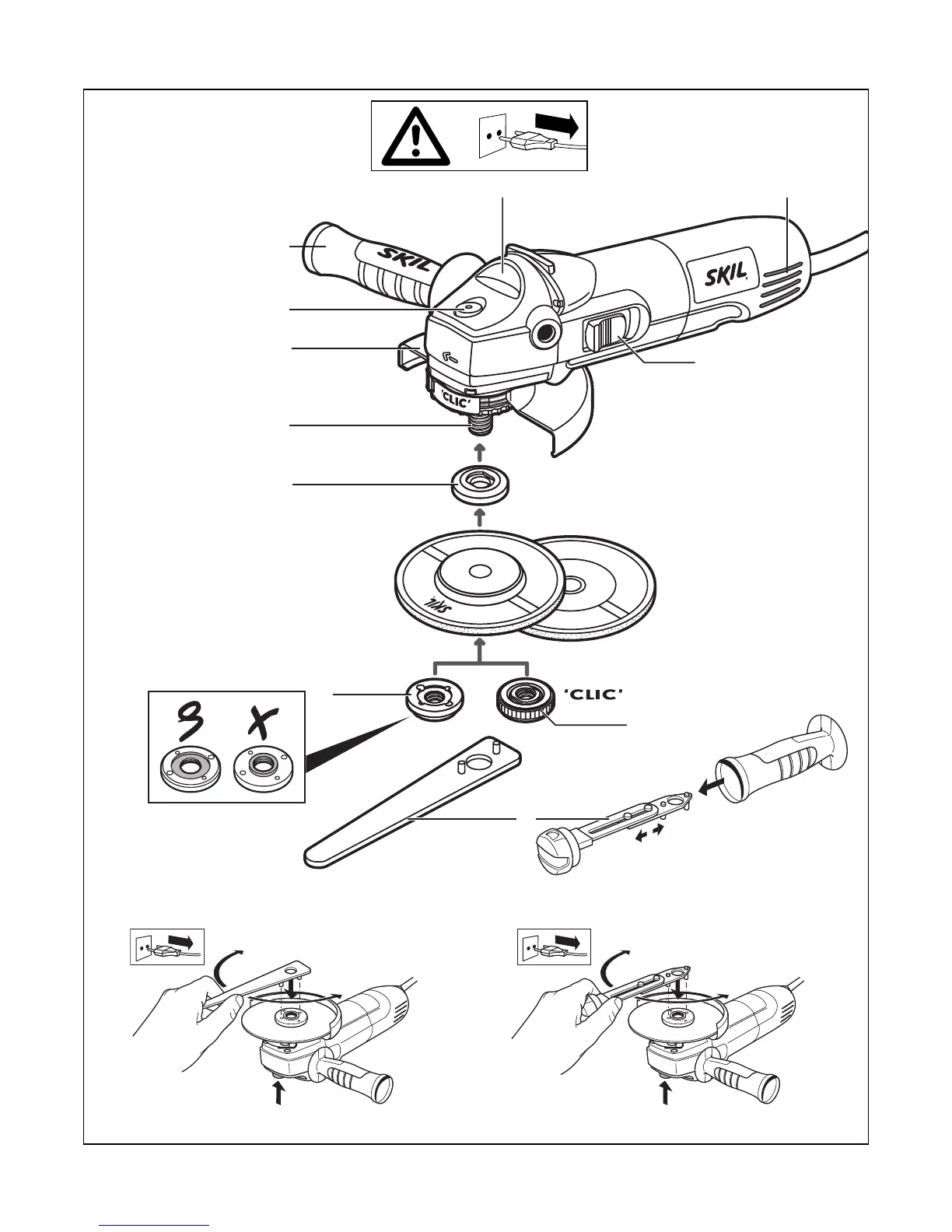 SKIL

SKIL

'CLIC'

SKIL

'CLIC'