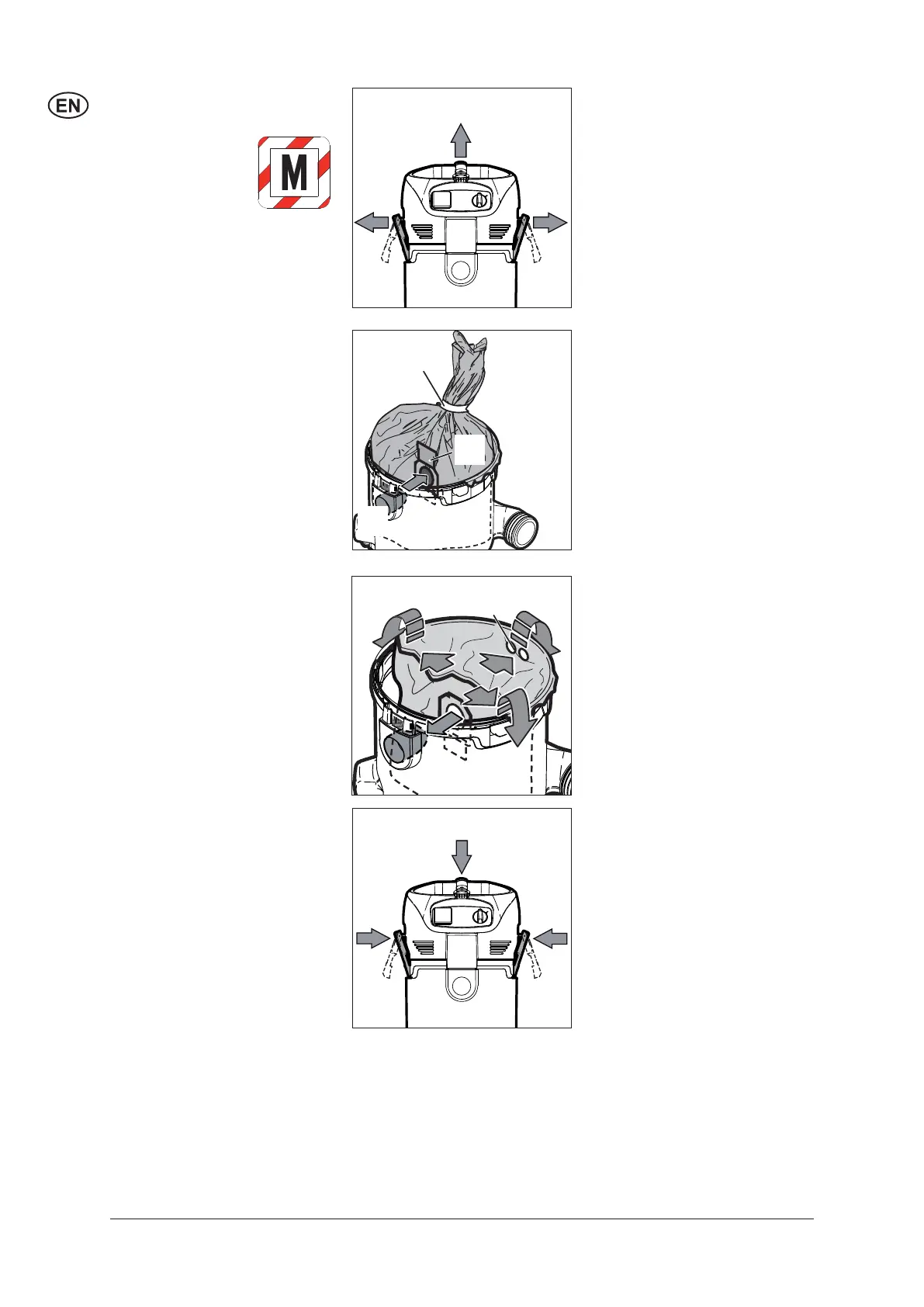 EN

M