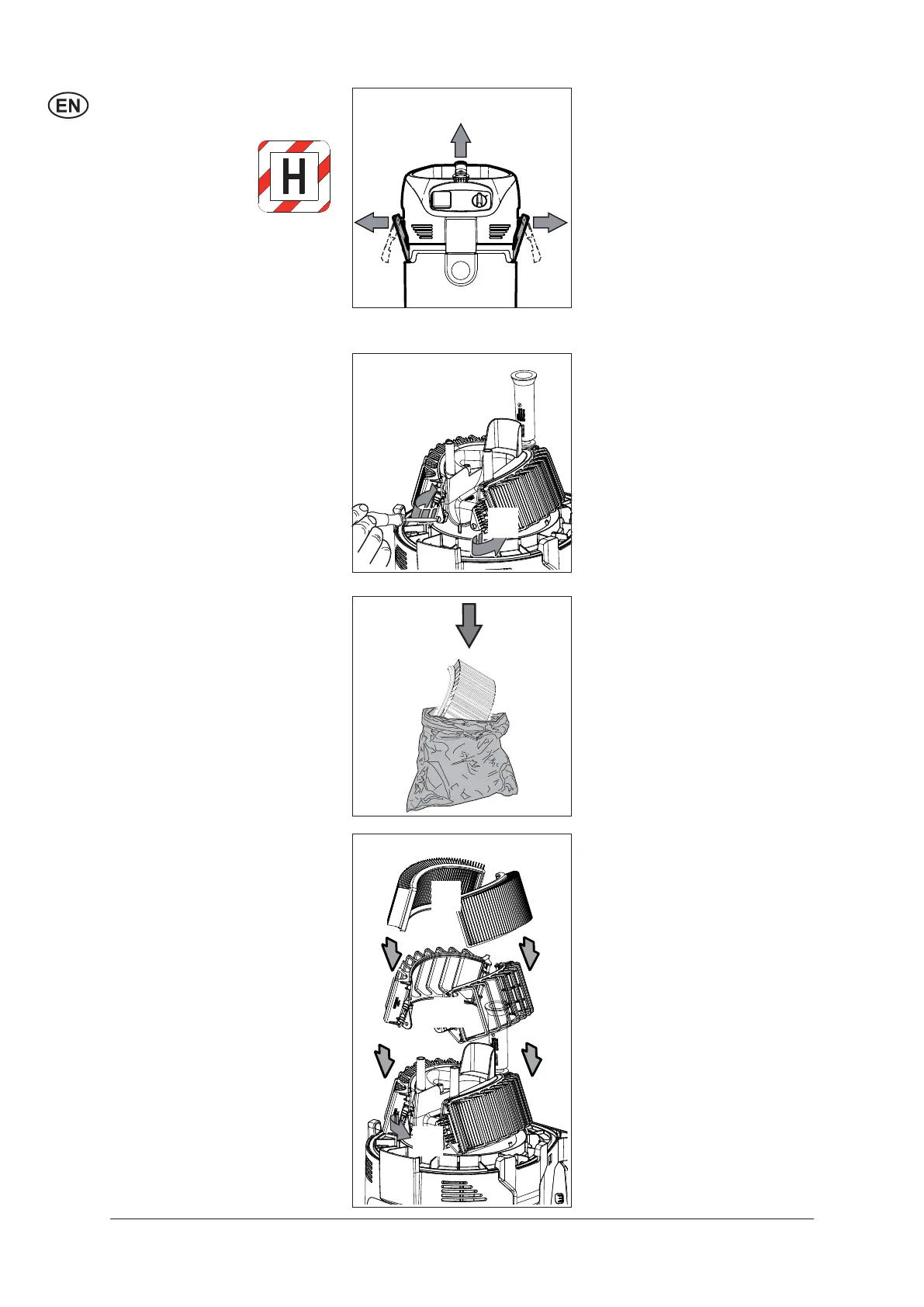 EN

H