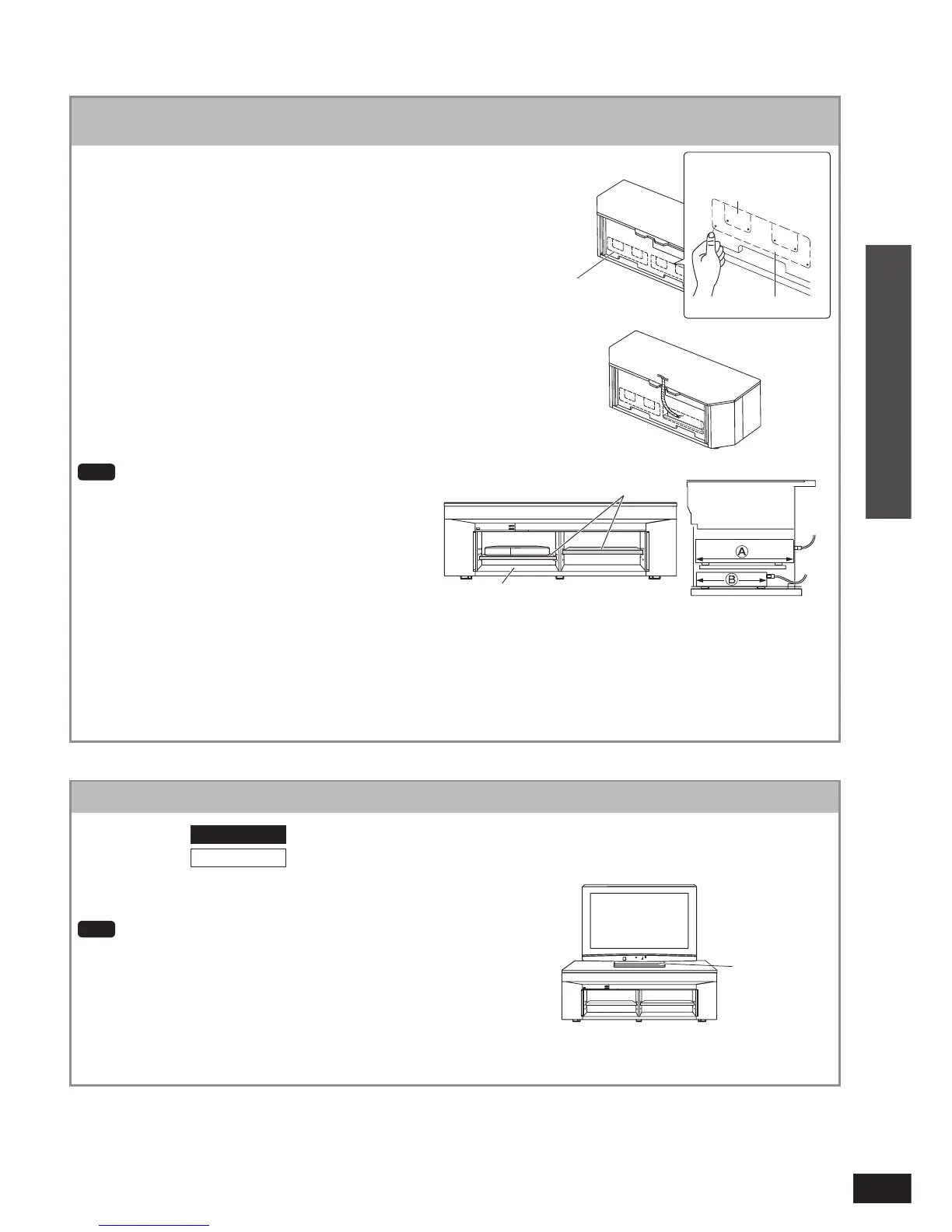 A

B