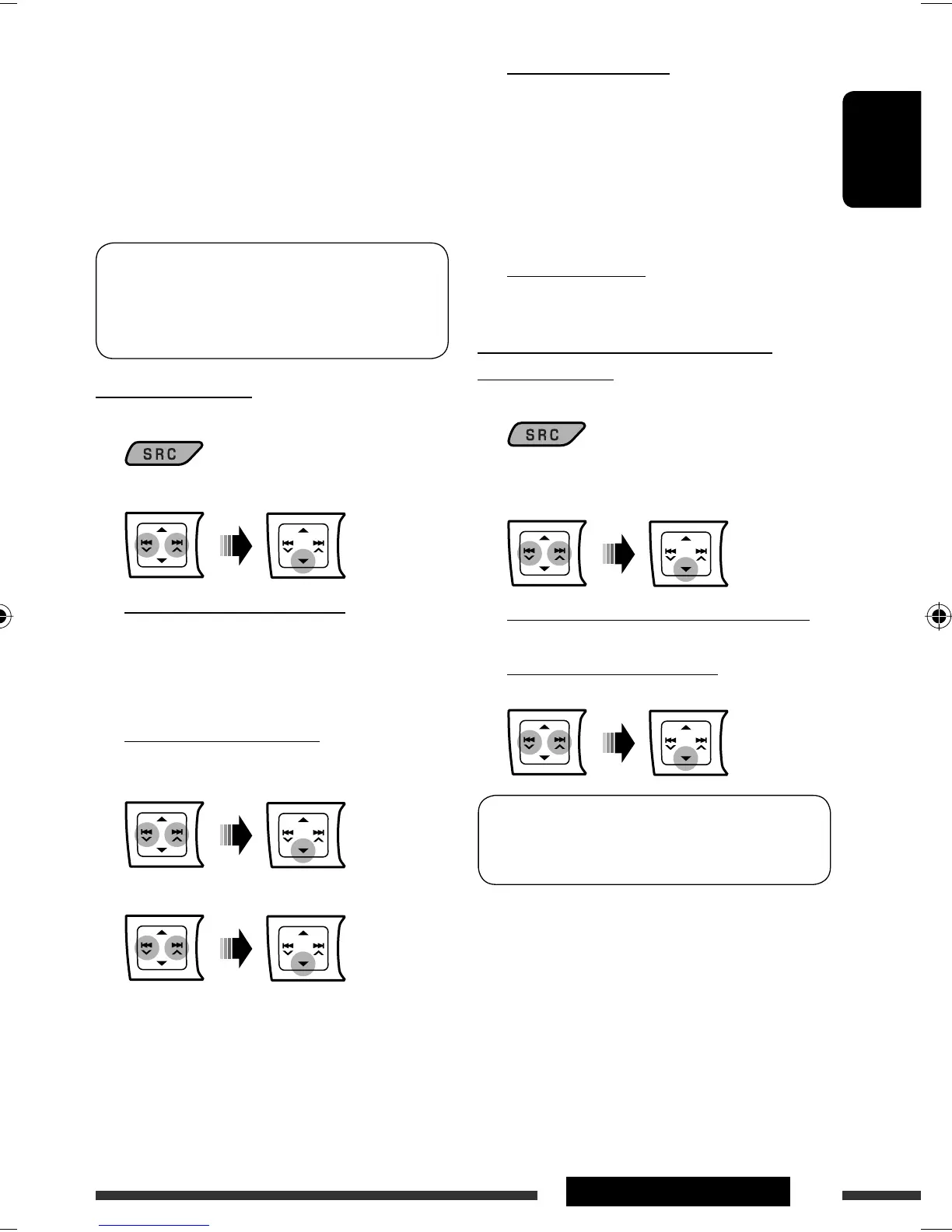 SRC

SRC