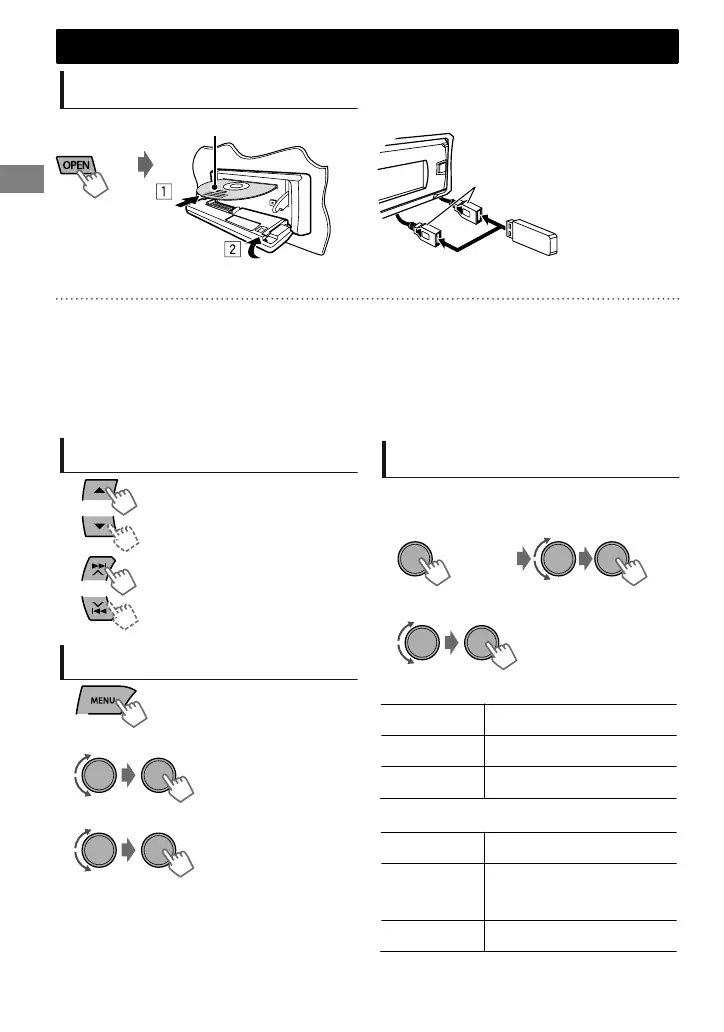 OPEN

1

2

MENU