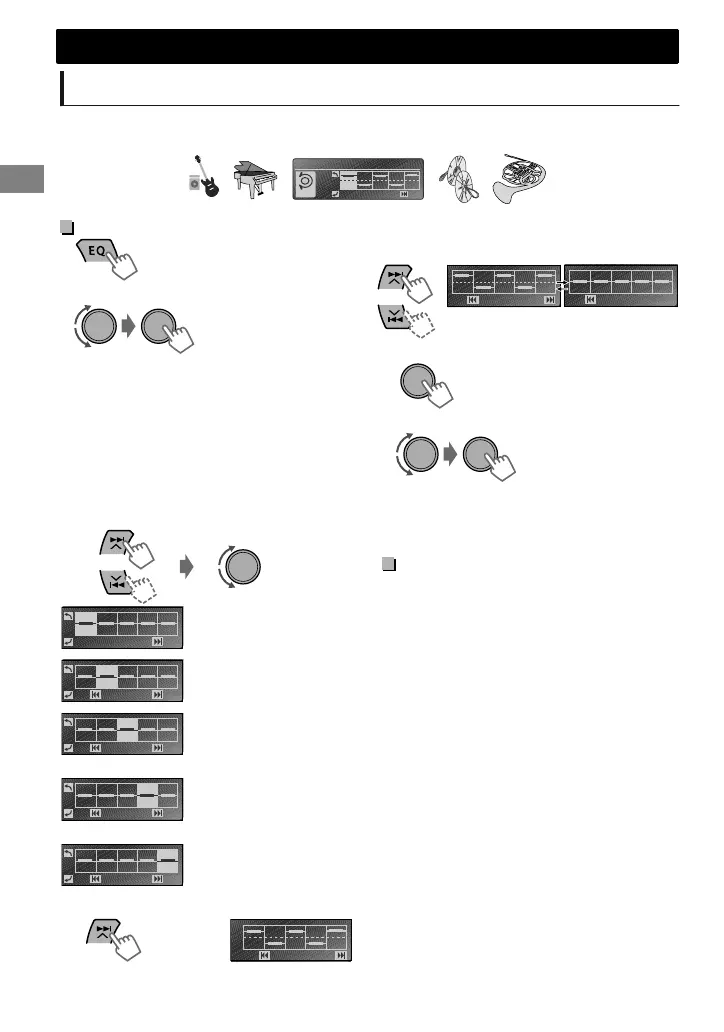 EQ