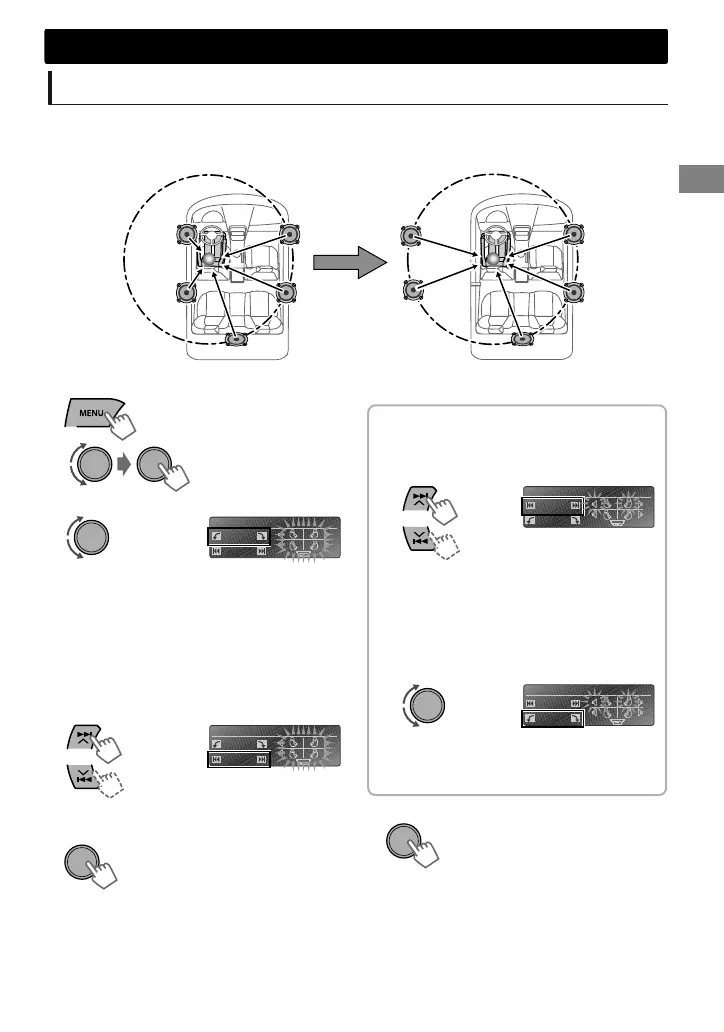 MENU