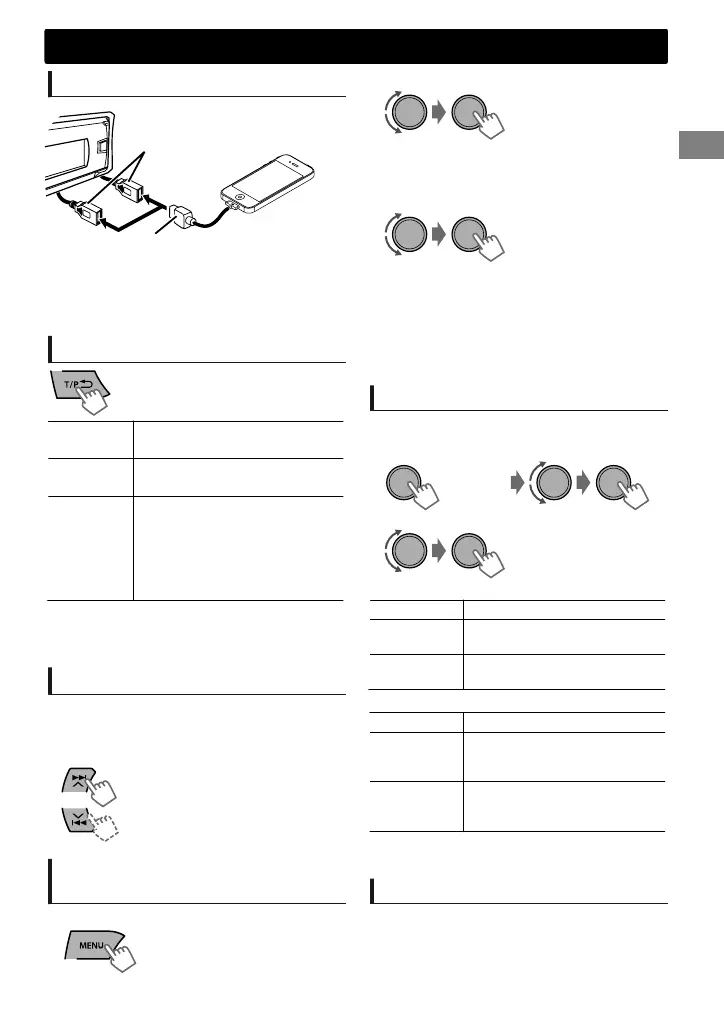 T/P

MENU